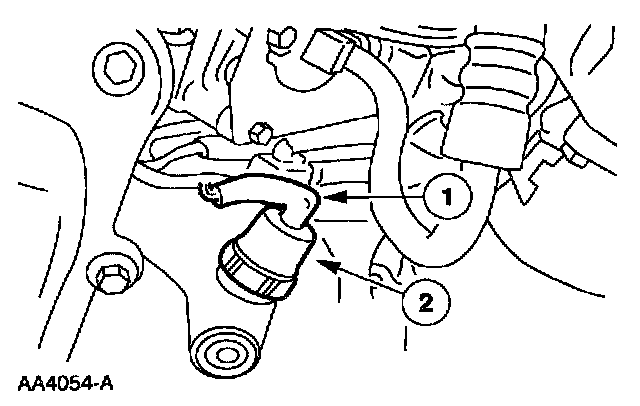 1

2

AA4054-A