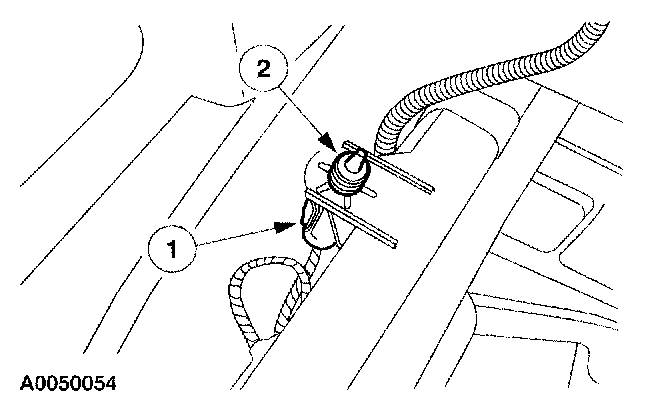 2

1

A0050054