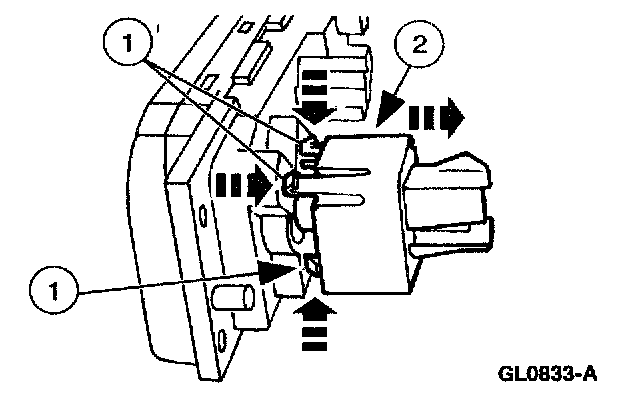 1
2
1
GL0833-A