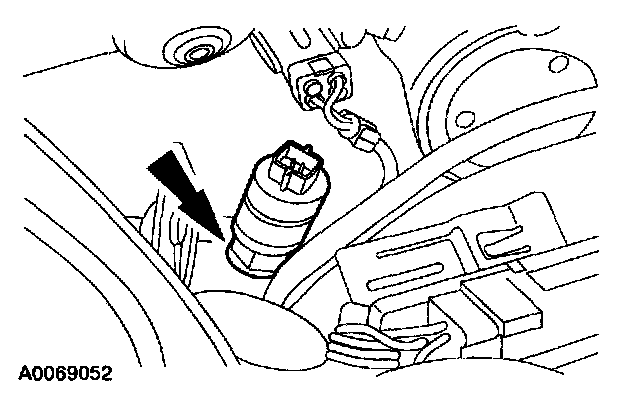 A0069052