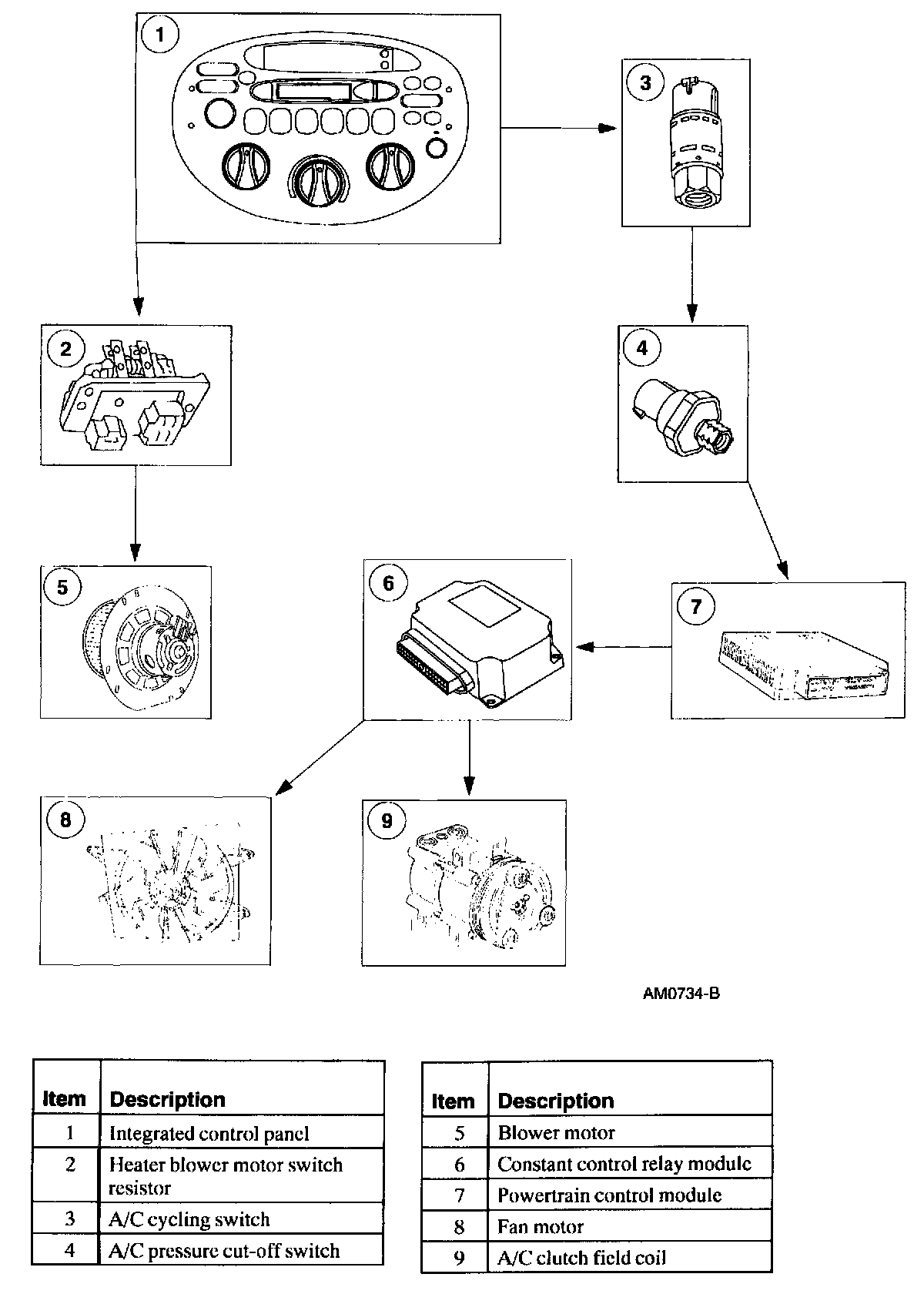 1

3

2

4

5

6

7

8

9

AM0734-B

| Item | Description |
|---|---|
| 1 | Integrated control panel |
| 2 | Heater blower motor switch resistor |
| 3 | A/C cycling switch |
| 4 | A/C pressure cut-off switch |

| Item | Description |
|---|---|
| 5 | Blower motor |
| 6 | Constant control relay module |
| 7 | Powertrain control module |
| 8 | Fan motor |
| 9 | A/C clutch field coil |