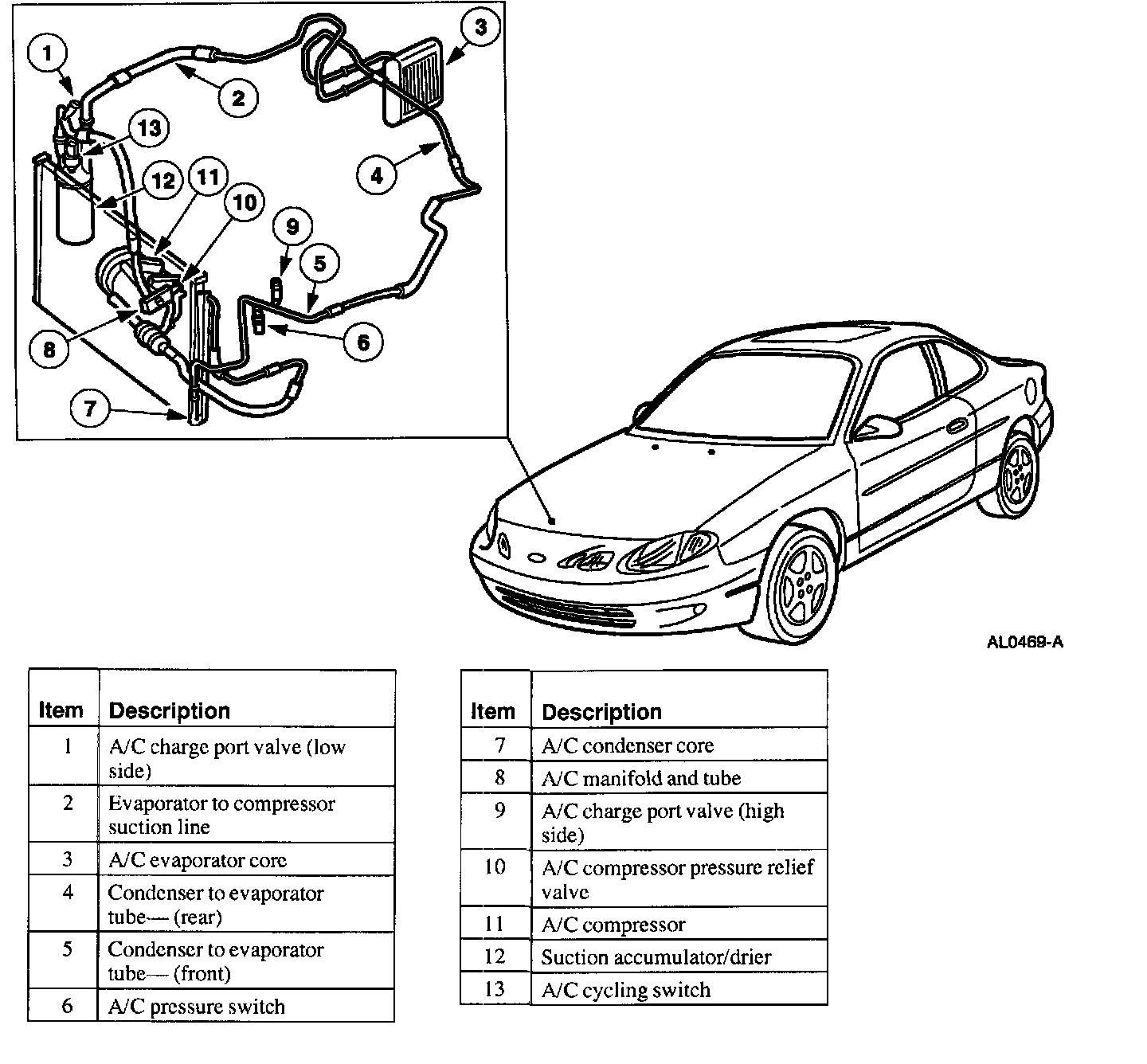 1
2
3
13
12
11
10
4
9
5
8
6
7

AL0469-A

| Item | Description |
|---|---|
| 1 | A/C charge port valve (low side) |
| 2 | Evaporator to compressor suction line |
| 3 | A/C evaporator core |
| 4 | Condenser to evaporator tube— (rear) |
| 5 | Condenser to evaporator tube— (front) |
| 6 | A/C pressure switch |

| Item | Description |
|---|---|
| 7 | A/C condenser core |
| 8 | A/C manifold and tube |
| 9 | A/C charge port valve (high side) |
| 10 | A/C compressor pressure relief valve |
| 11 | A/C compressor |
| 12 | Suction accumulator/drier |
| 13 | A/C cycling switch |