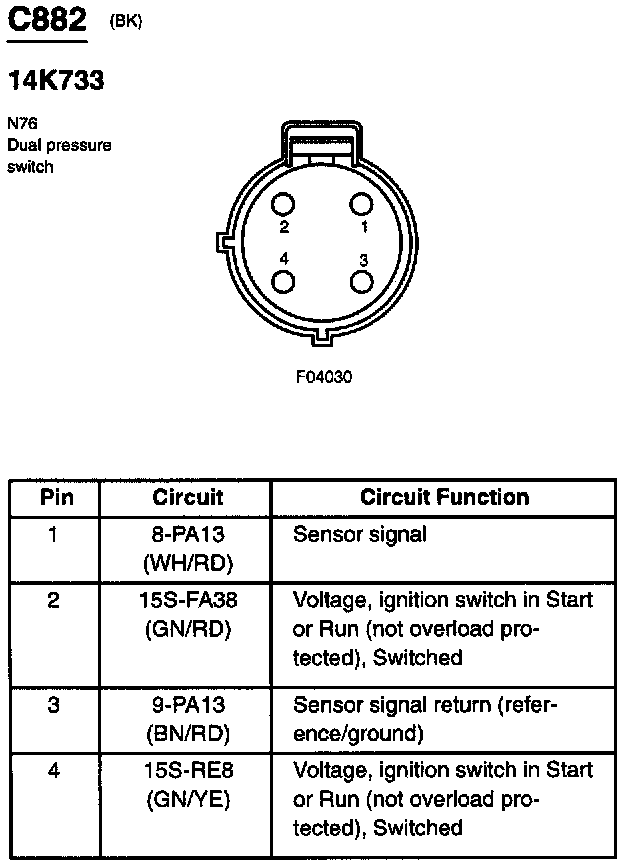 C882 (BK)

14K733

N76
Dual pressure switch

2 1
4 3

F04030

| Pin | Circuit | Circuit Function |
|---|---|---|
| 1 | 8-PA13 (WH/RD) | Sensor signal |
| 2 | 15S-FA38 (GN/RD) | Voltage, ignition switch in Start or Run (not overload protected), Switched |
| 3 | 9-PA13 (BN/RD) | Sensor signal return (reference/ground) |
| 4 | 15S-RE8 (GN/YE) | Voltage, ignition switch in Start or Run (not overload protected), Switched |