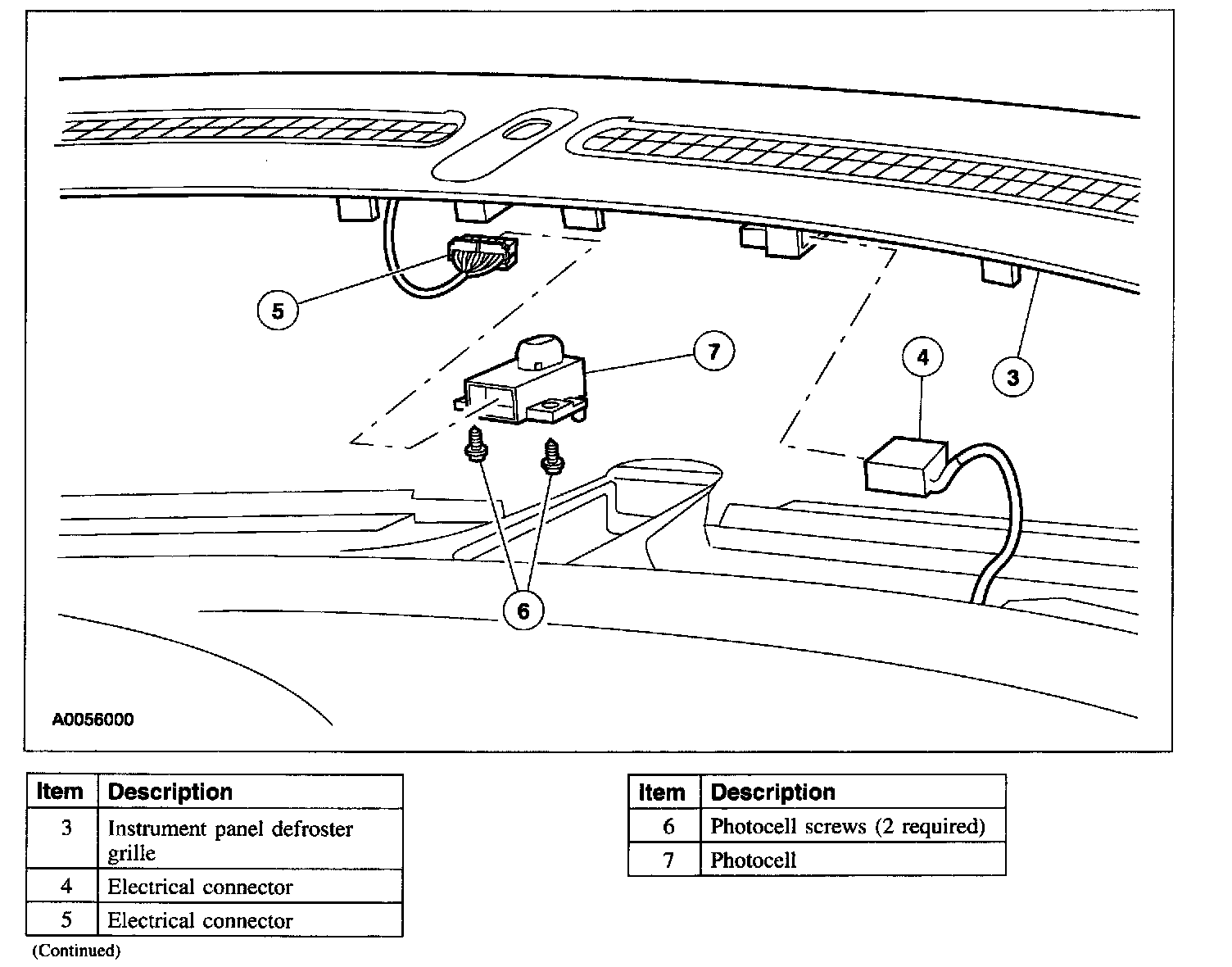 5

7

4

3

6

A0056000

| Item | Description |
|---|---|
| 3 | Instrument panel defroster grille |
| 4 | Electrical connector |
| 5 | Electrical connector |

(Continued)

| Item | Description |
|---|---|
| 6 | Photocell screws (2 required) |
| 7 | Photocell |