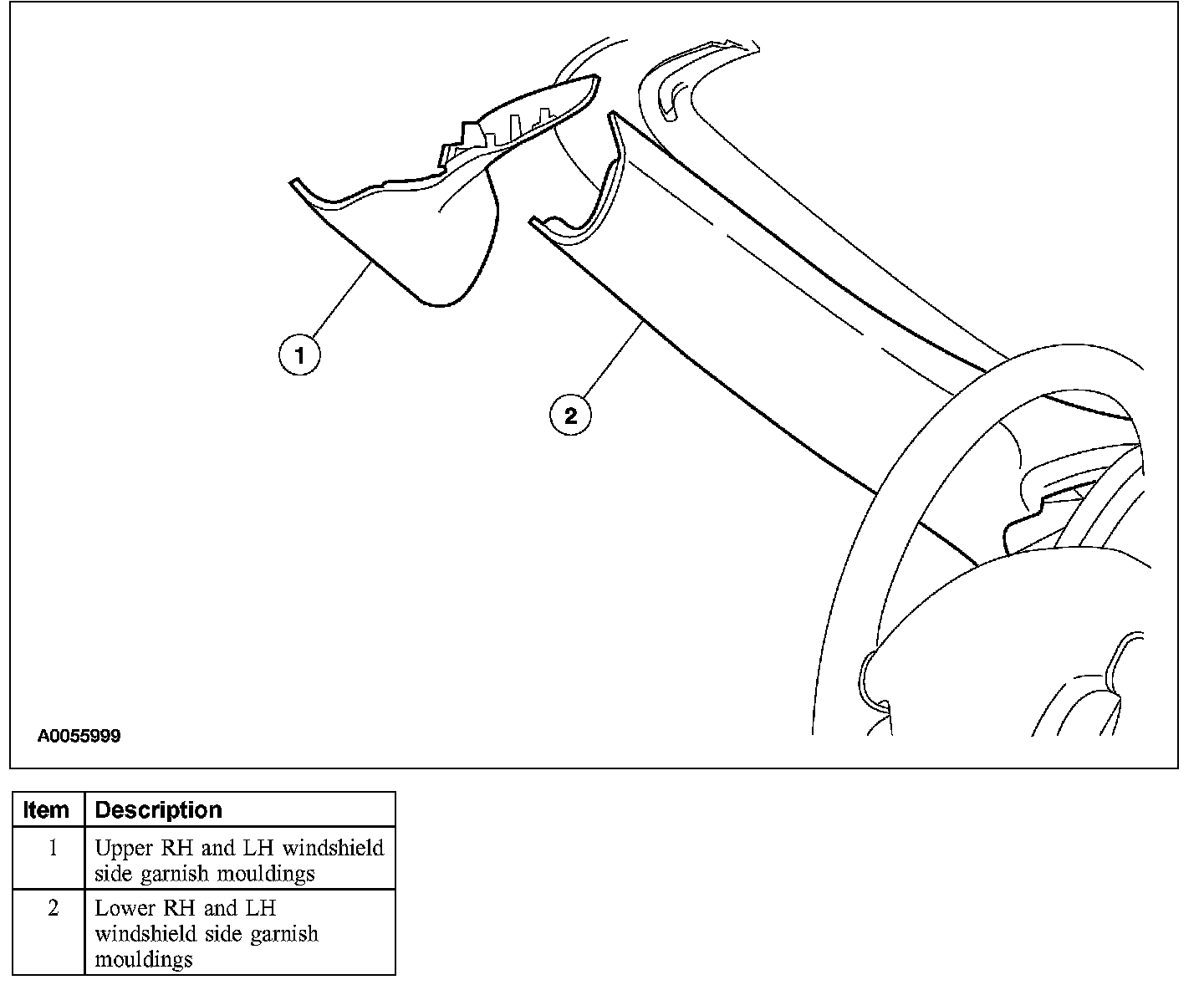 1

2

A0055999

| Item | Description |
|---|---|
| 1 | Upper RH and LH windshield side garnish mouldings |
| 2 | Lower RH and LH windshield side garnish mouldings |