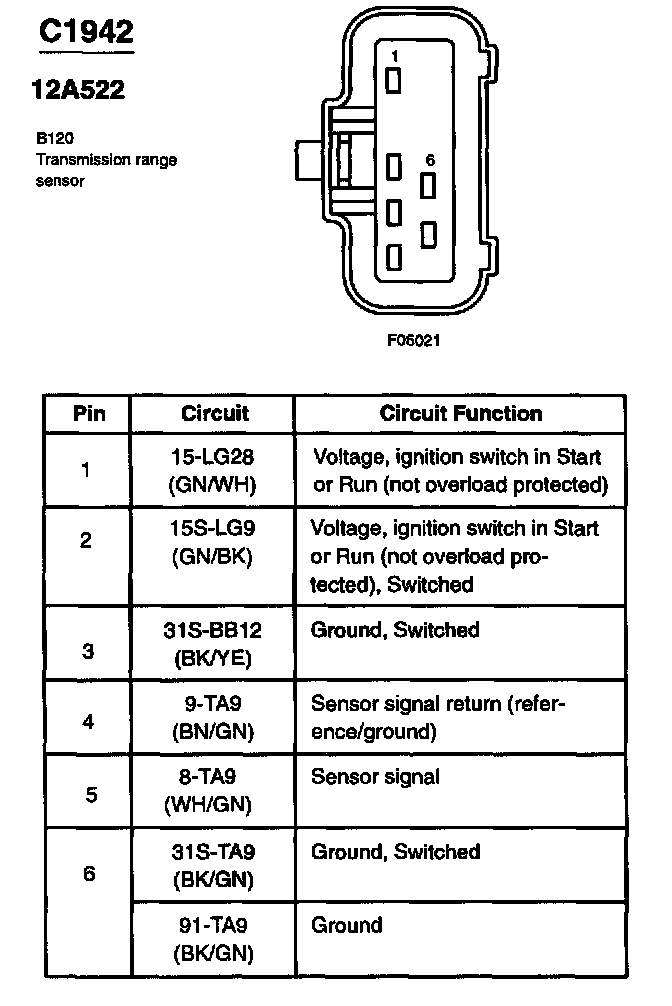 C1942

12A522

B120
Transmission range sensor

1
6

F06021

| Pin | Circuit | Circuit Function |
|---|---|---|
| 1 | 15-LG28 (GN/WH) | Voltage, ignition switch in Start or Run (not overload protected) |
| 2 | 15S-LG9 (GN/BK) | Voltage, ignition switch in Start or Run (not overload protected), Switched |
| 3 | 31S-BB12 (BK/YE) | Ground, Switched |
| 4 | 9-TA9 (BN/GN) | Sensor signal return (reference/ground) |
| 5 | 8-TA9 (WH/GN) | Sensor signal |
| 6 | 31S-TA9 (BK/GN) | Ground, Switched |
|  | 91-TA9 (BK/GN) | Ground |