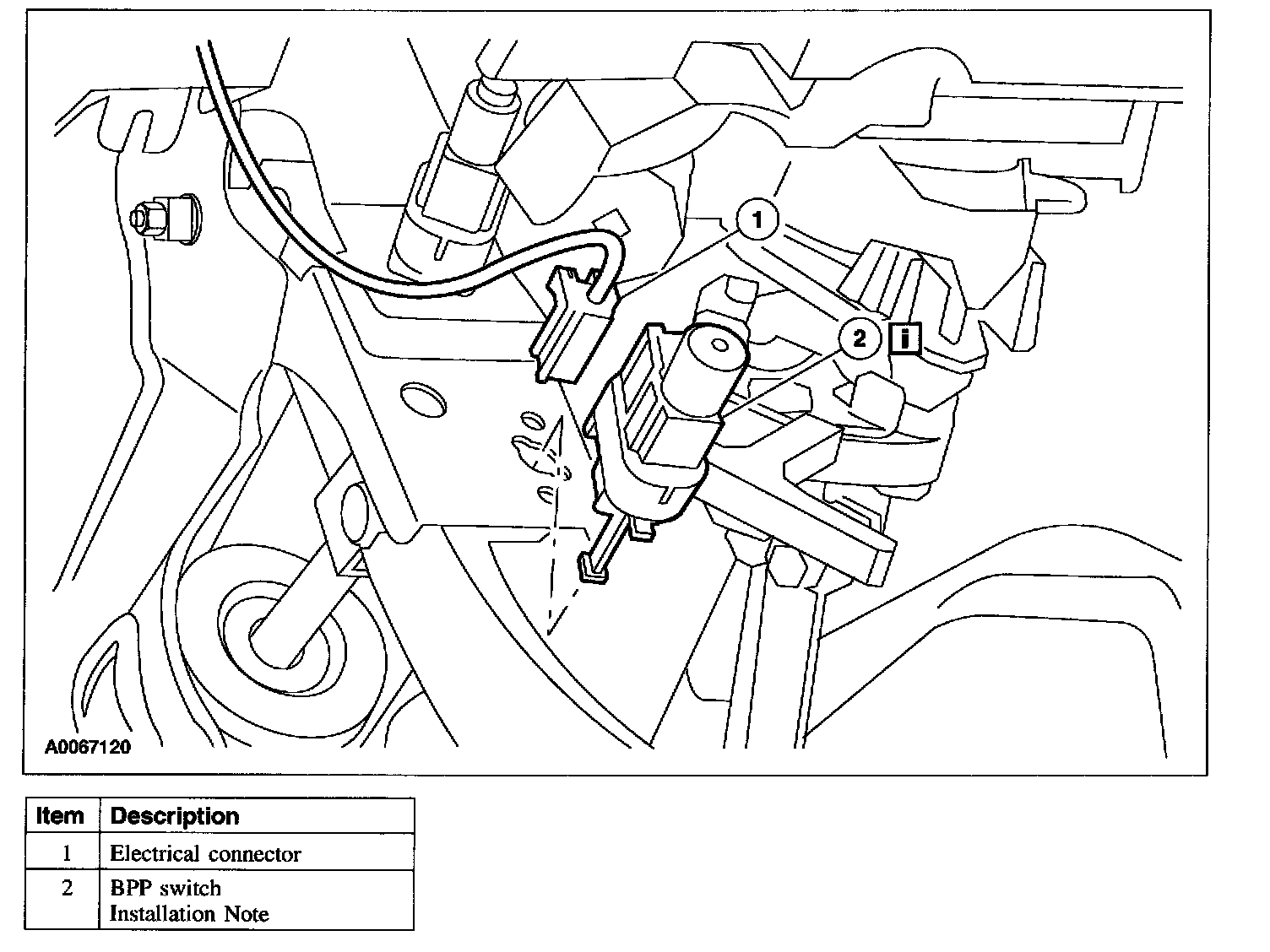 1

2 i

A0067120

| Item | Description |
|---|---|
| 1 | Electrical connector |
| 2 | BPP switch Installation Note |