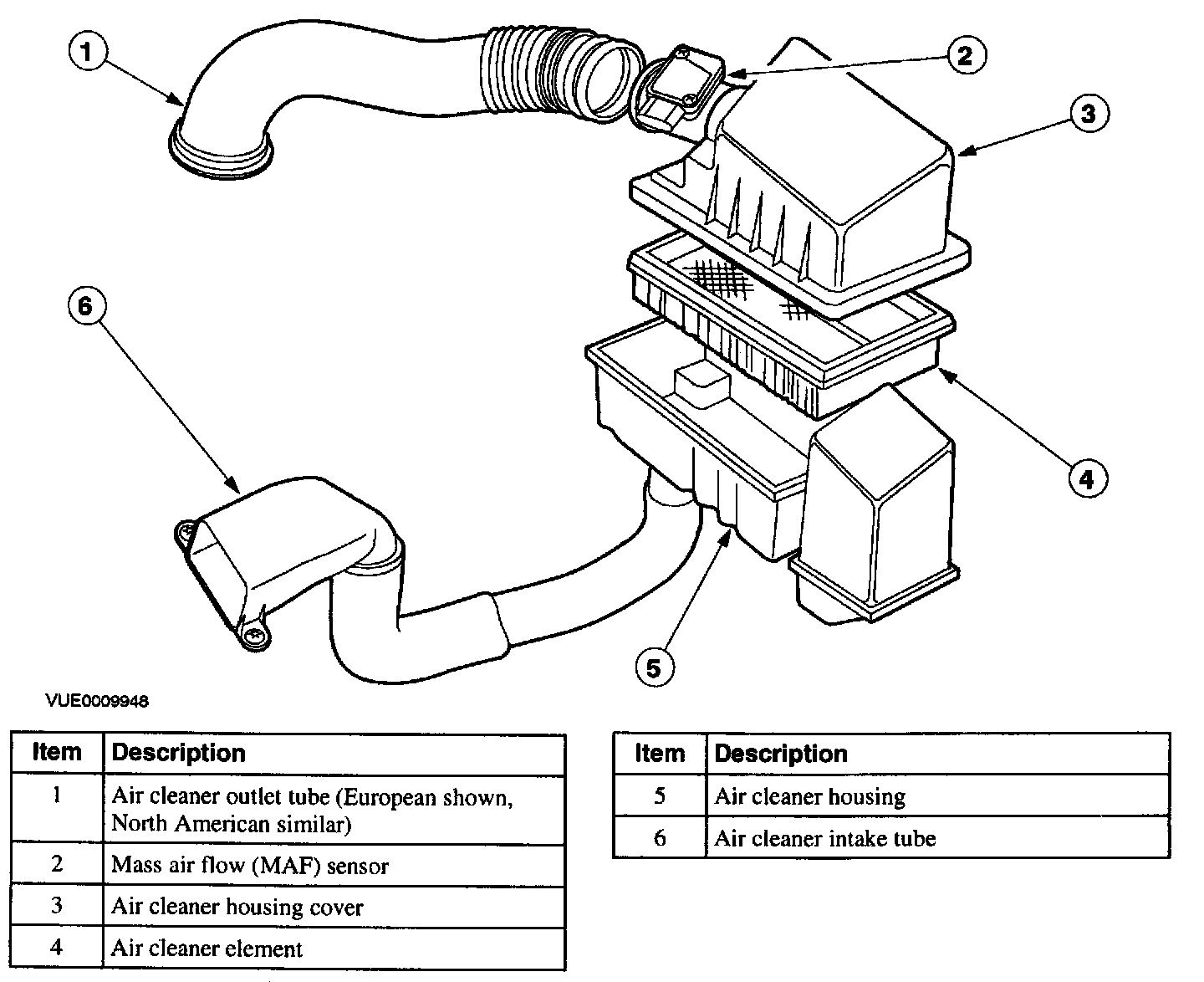 1
2
3
6
4
5

VUE0009948

| Item | Description |
|---|---|
| 1 | Air cleaner outlet tube (European shown, North American similar) |
| 2 | Mass air flow (MAF) sensor |
| 3 | Air cleaner housing cover |
| 4 | Air cleaner element |

| Item | Description |
|---|---|
| 5 | Air cleaner housing |
| 6 | Air cleaner intake tube |