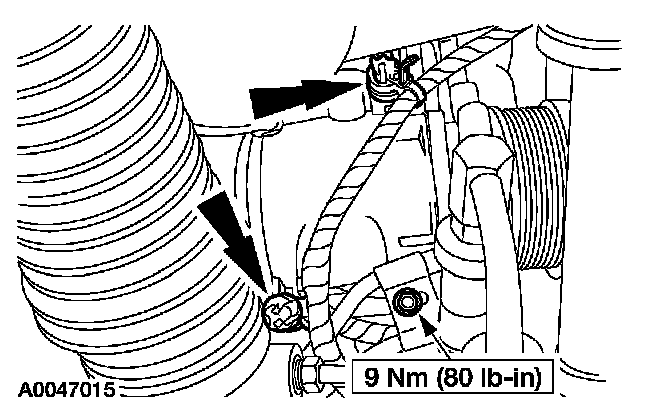 9 Nm (80 lb-in)

A0047015