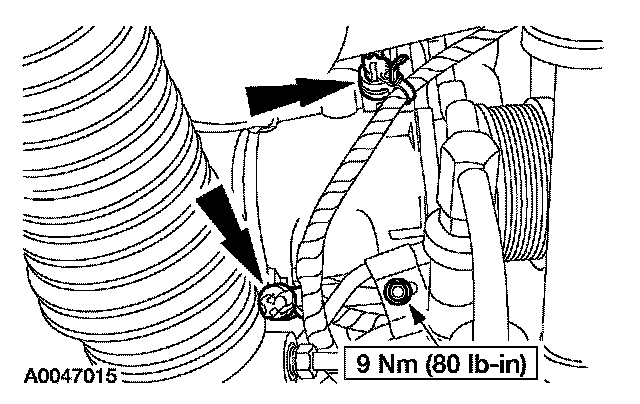 9 Nm (80 lb-in)

A0047015