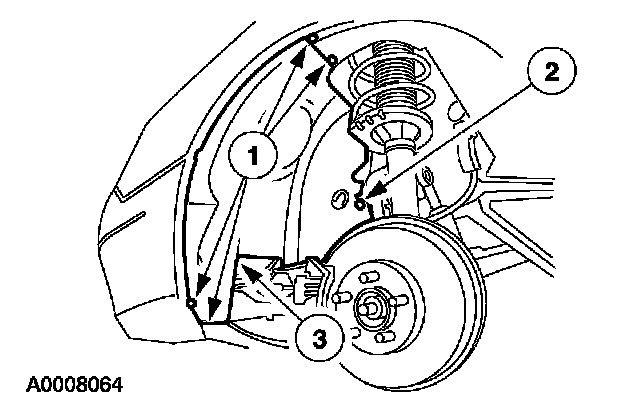 2
1
3
A0008064