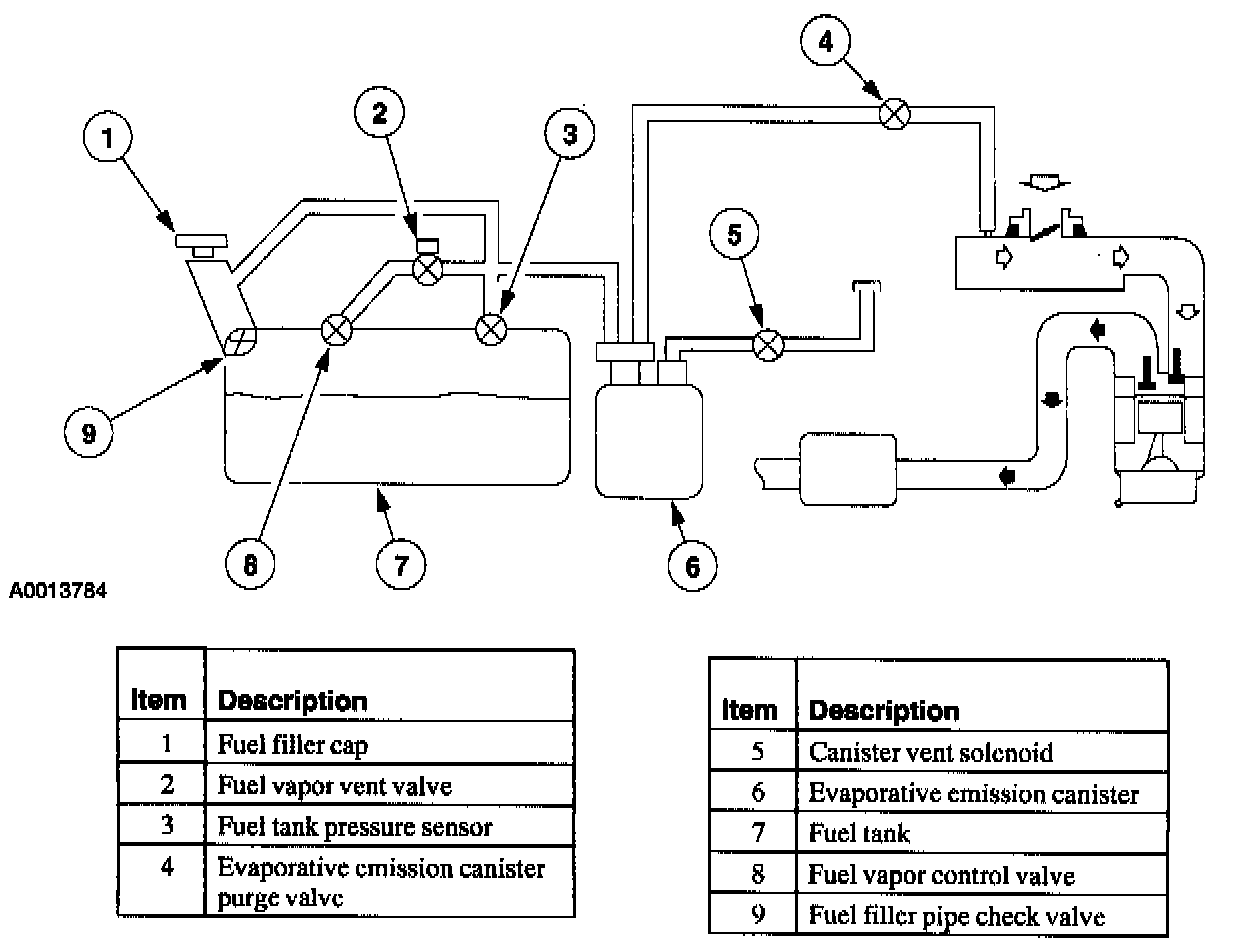 1
2
3
4
5
9
8
7
6

A0013784

| Item | Description |
|---|---|
| 1 | Fuel filler cap |
| 2 | Fuel vapor vent valve |
| 3 | Fuel tank pressure sensor |
| 4 | Evaporative emission canister purge valve |

| Item | Description |
|---|---|
| 5 | Canister vent solenoid |
| 6 | Evaporative emission canister |
| 7 | Fuel tank |
| 8 | Fuel vapor control valve |
| 9 | Fuel filler pipe check valve |