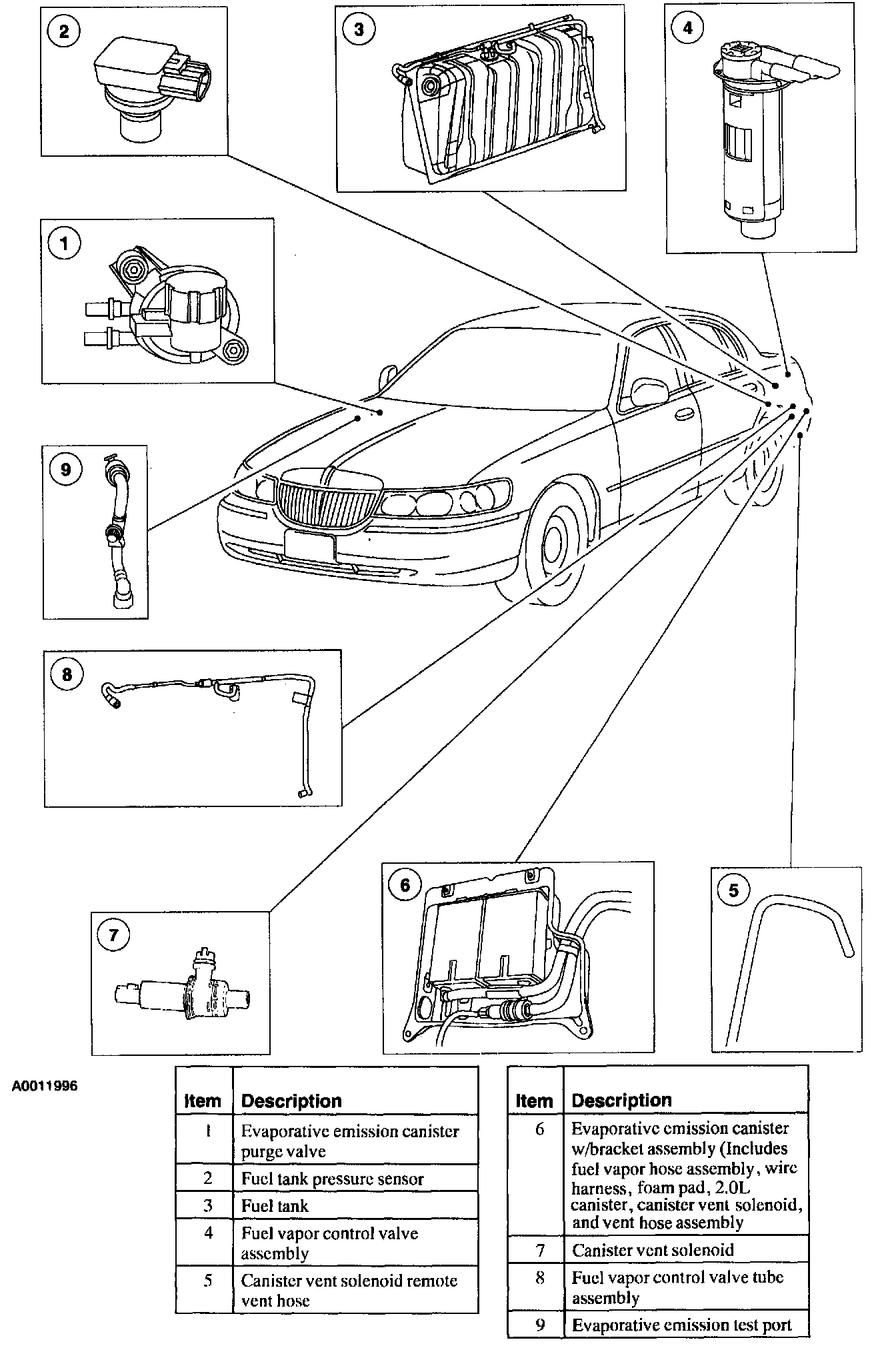 2

3

4

1

9

8

6

5

7

A0011996

| Item | Description |
|---|---|
| 1 | Evaporative emission canister purge valve |
| 2 | Fuel tank pressure sensor |
| 3 | Fuel tank |
| 4 | Fuel vapor control valve assembly |
| 5 | Canister vent solenoid remote vent hose |

| Item | Description |
|---|---|
| 6 | Evaporative emission canister w/bracket assembly (Includes fuel vapor hose assembly, wire harness, foam pad, 2.0L canister, canister vent solenoid, and vent hose assembly |
| 7 | Canister vent solenoid |
| 8 | Fuel vapor control valve tube assembly |
| 9 | Evaporative emission test port |