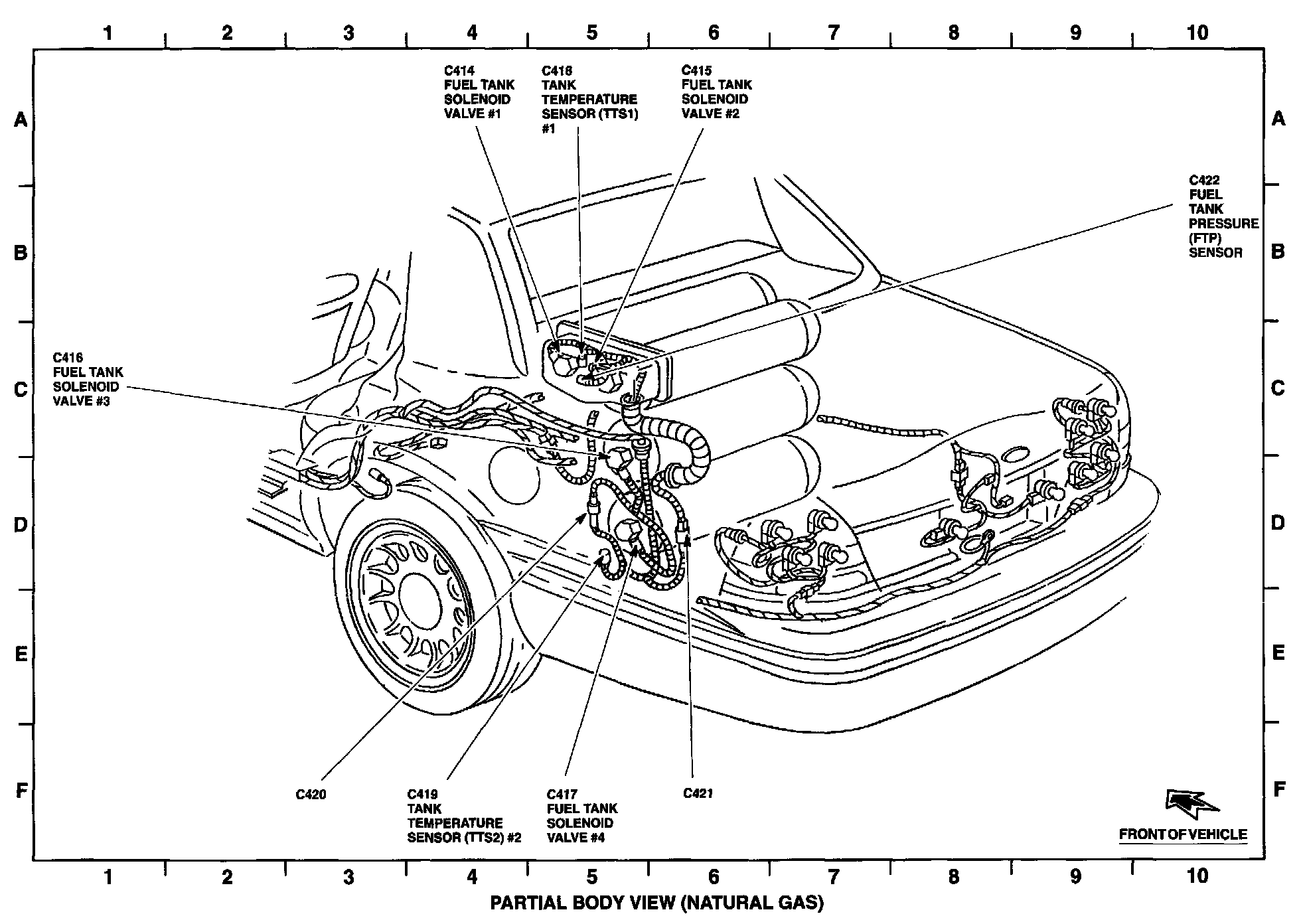 1 2 3 4 5 6 7 8 9 10

A

B

C

D

E

F

C414
FUEL TANK
SOLENOID
VALVE #1

C418
TANK
TEMPERATURE
SENSOR (TTS1)
#1

C415
FUEL TANK
SOLENOID
VALVE #2

C422
FUEL
TANK
PRESSURE
(FTP)
SENSOR

C416
FUEL TANK
SOLENOID
VALVE #3

C420

C419
TANK
TEMPERATURE
SENSOR (TTS2) #2

C417
FUEL TANK
SOLENOID
VALVE #4

C421

FRONT OF VEHICLE

A

B

C

D

E

F

1 2 3 4 5 6 7 8 9 10

PARTIAL BODY VIEW (NATURAL GAS)