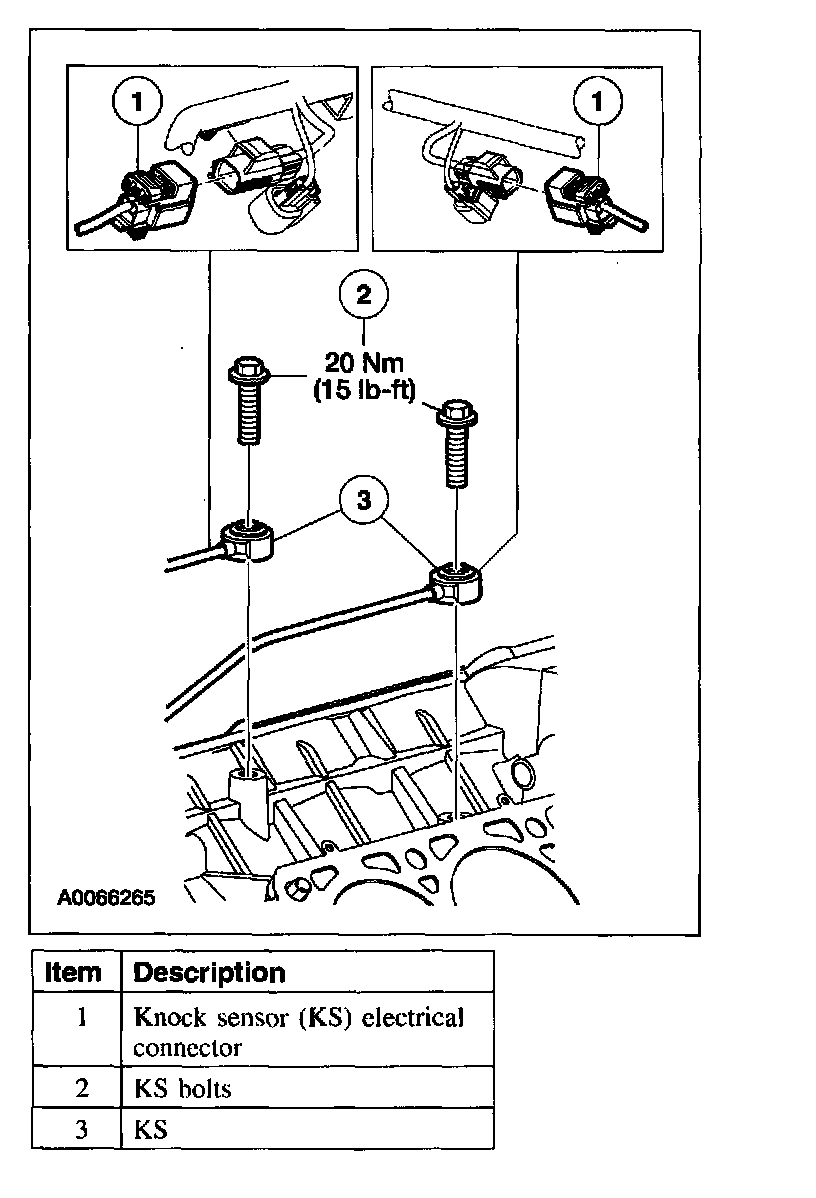 1

1

2

20 Nm
(15 lb-ft)

3

A0066265

| Item | Description |
|---|---|
| 1 | Knock sensor (KS) electrical connector |
| 2 | KS bolts |
| 3 | KS |