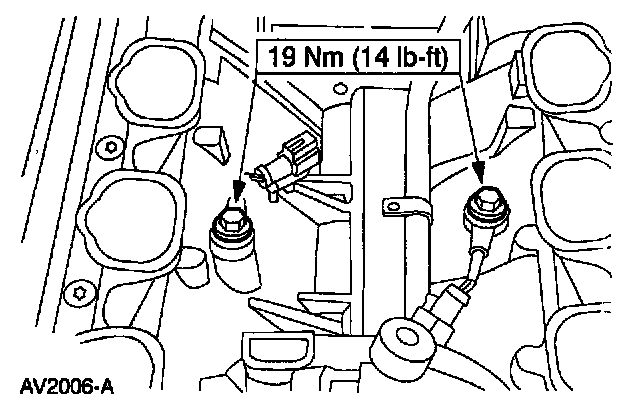 19 Nm (14 lb-ft)

AV2006-A