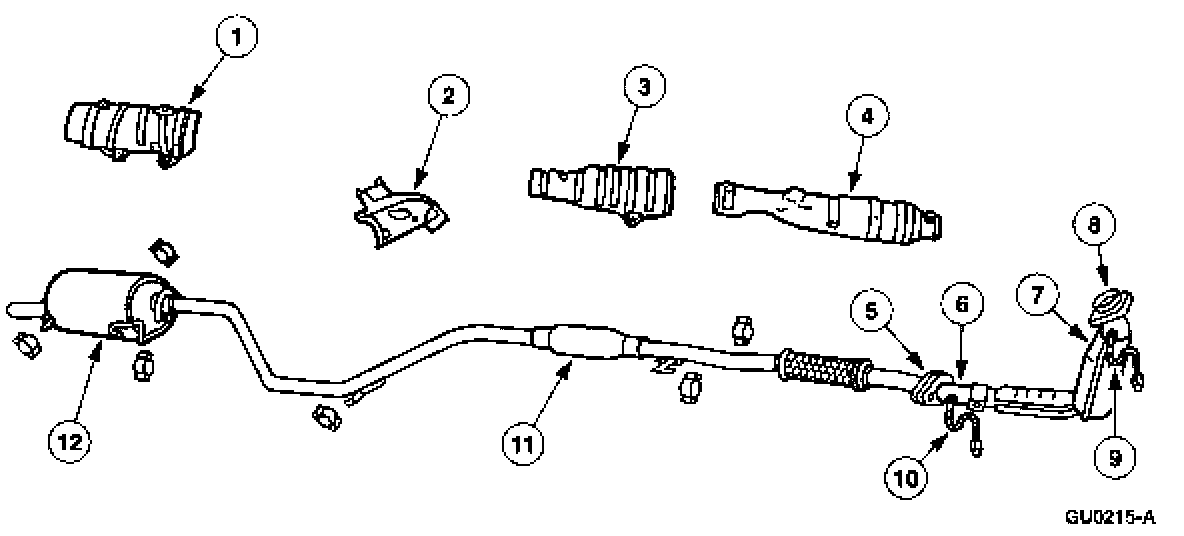 1
2
3
4
8
7
6
5
12
11
10
9
GU0215-A