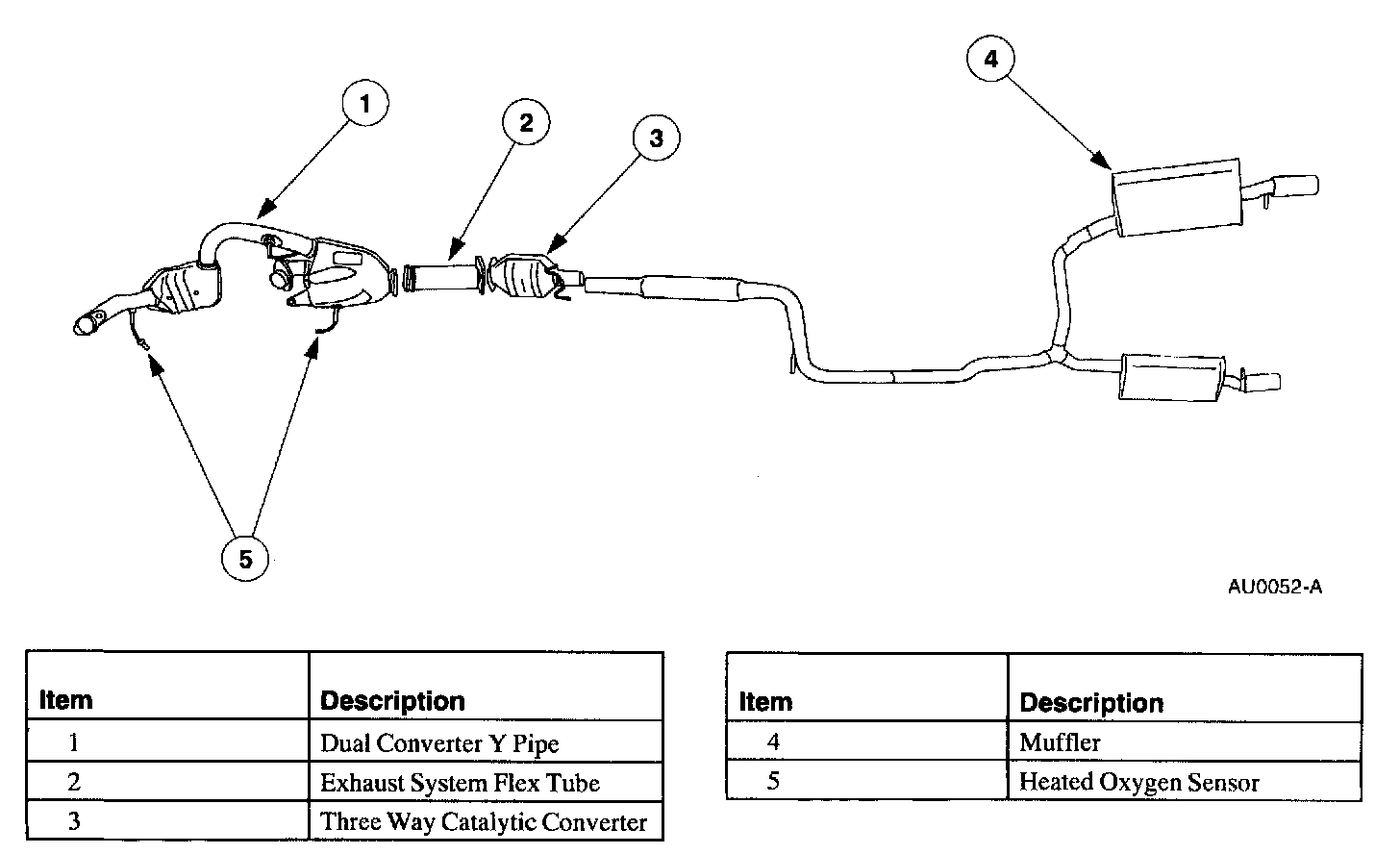 1

2

3

4

5

AU0052-A

| Item | Description |
|---|---|
| 1 | Dual Converter Y Pipe |
| 2 | Exhaust System Flex Tube |
| 3 | Three Way Catalytic Converter |

| Item | Description |
|---|---|
| 4 | Muffler |
| 5 | Heated Oxygen Sensor |