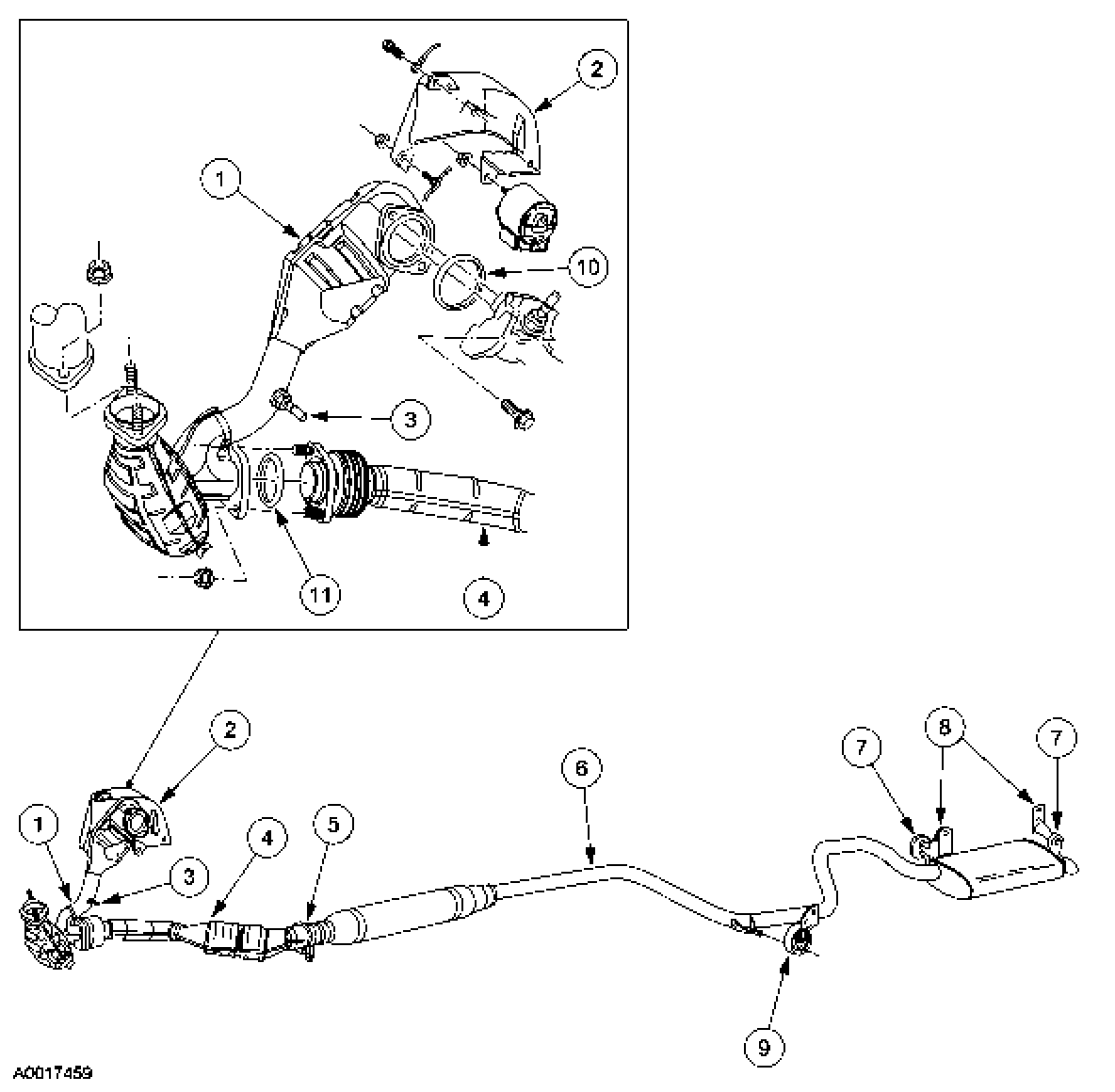 2
1
10
3
11
4
2
1
3
4
5
6
7
8
7
9
A0017459