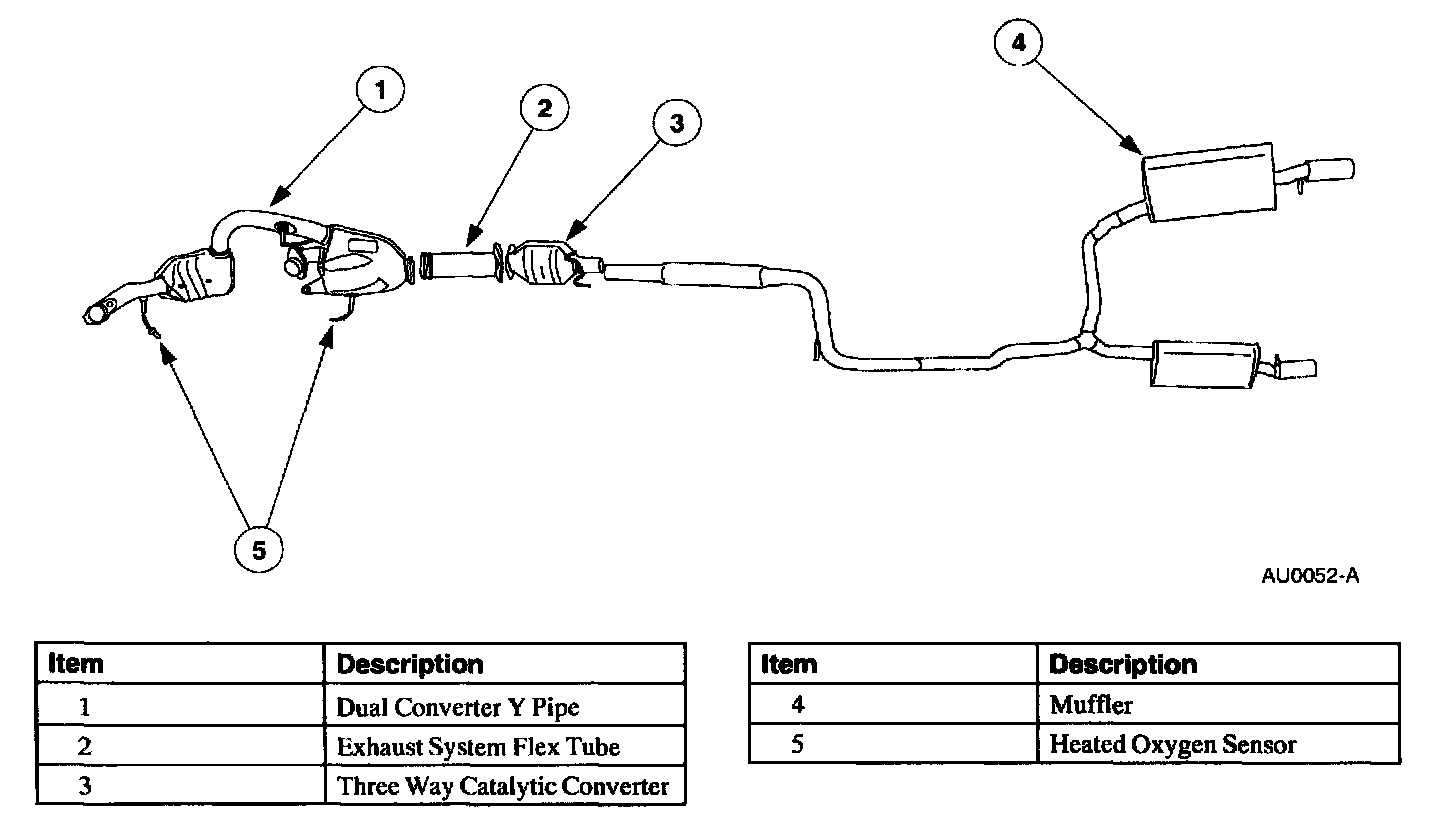 1
2
3
4
5

AU0052-A

| Item | Description |
|---|---|
| 1 | Dual Converter Y Pipe |
| 2 | Exhaust System Flex Tube |
| 3 | Three Way Catalytic Converter |

| Item | Description |
|---|---|
| 4 | Muffler |
| 5 | Heated Oxygen Sensor |