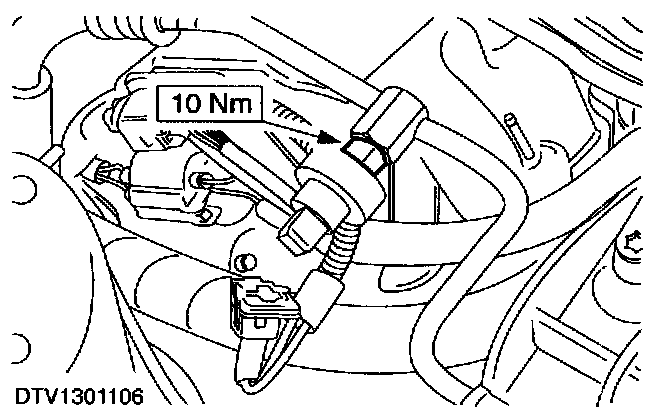 10 Nm

DTV1301106