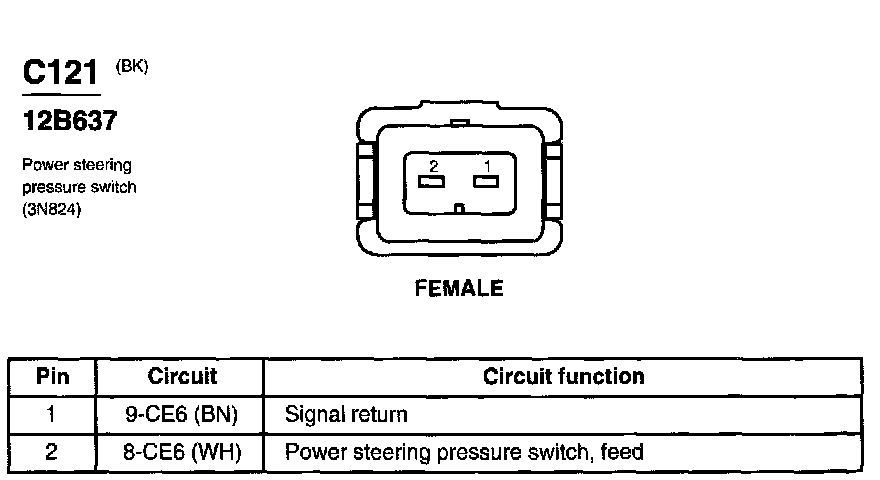 C121 (BK)

12B637

Power steering pressure switch (3N824)

2 1

FEMALE

| Pin | Circuit | Circuit function |
|---|---|---|
| 1 | 9-CE6 (BN) | Signal return |
| 2 | 8-CE6 (WH) | Power steering pressure switch, feed |