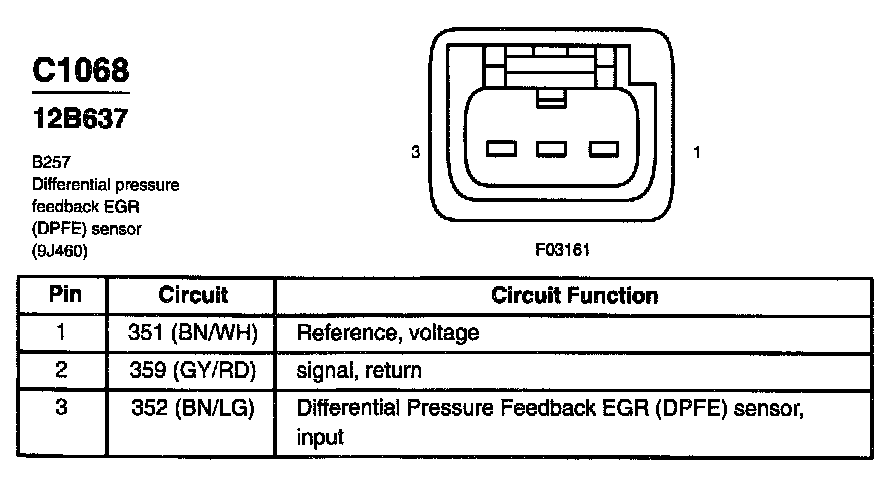 C1068

12B637

B257
Differential pressure feedback EGR (DPFE) sensor (9J460)

3

1

F03161

| Pin | Circuit | Circuit Function |
|---|---|---|
| 1 | 351 (BN/WH) | Reference, voltage |
| 2 | 359 (GY/RD) | signal, return |
| 3 | 352 (BN/LG) | Differential Pressure Feedback EGR (DPFE) sensor, input |