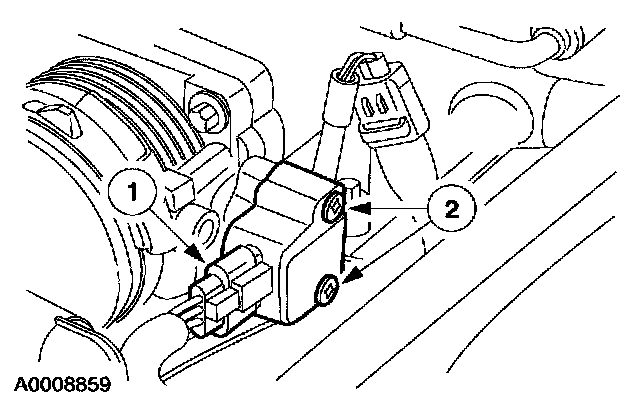 1
2
A0008859