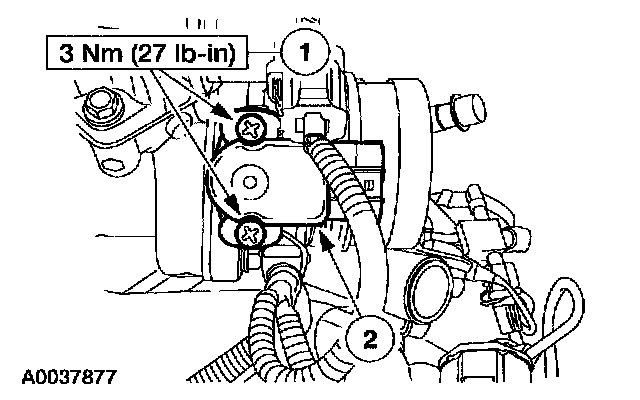 3 Nm (27 lb-in)

1

2

A0037877