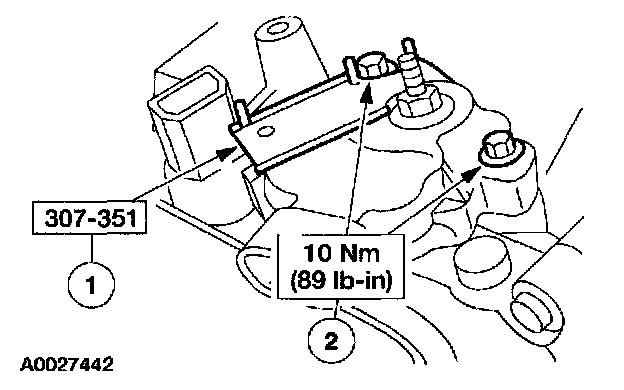 307-351

1

10 Nm
(89 lb-in)

2

A0027442