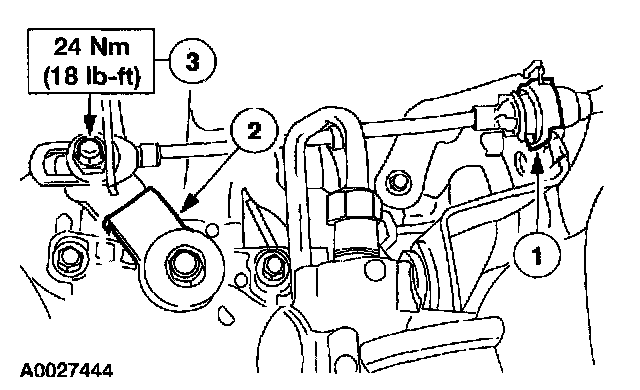 24 Nm
(18 lb-ft)

3

2

1

A0027444