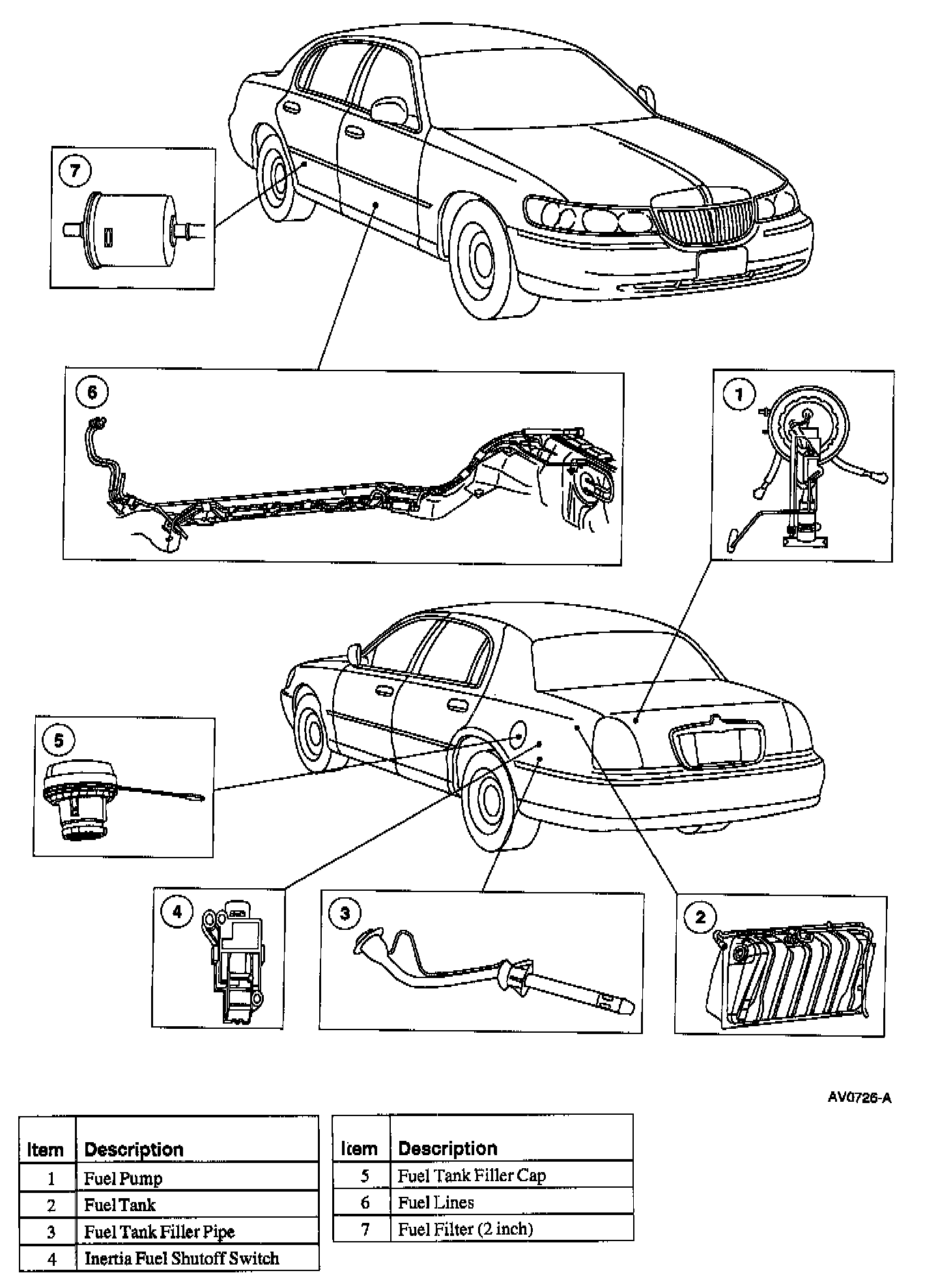 7

6

1

5

4

3

2

AV0726-A

| Item | Description |
|---|---|
| 1 | Fuel Pump |
| 2 | Fuel Tank |
| 3 | Fuel Tank Filler Pipe |
| 4 | Inertia Fuel Shutoff Switch |

| Item | Description |
|---|---|
| 5 | Fuel Tank Filler Cap |
| 6 | Fuel Lines |
| 7 | Fuel Filter (2 inch) |