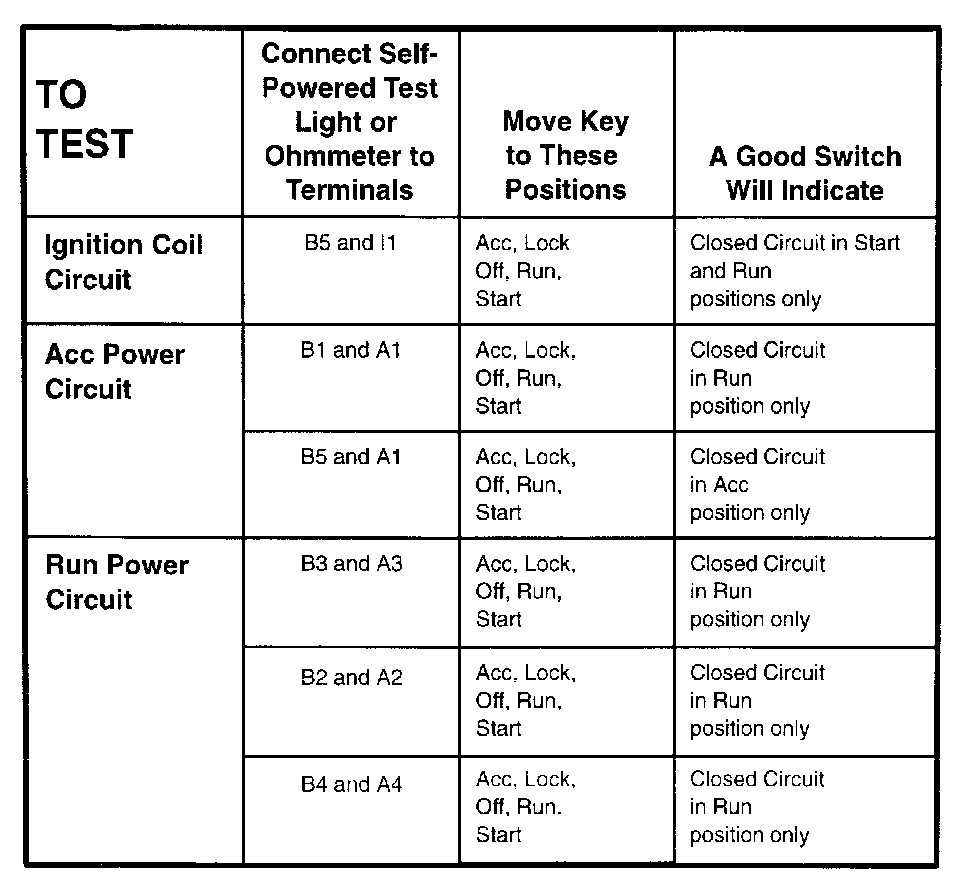 | TO TEST | Connect Self-Powered Test Light or Ohmmeter to Terminals | Move Key to These Positions | A Good Switch Will Indicate |
|---|---|---|---|
| Ignition Coil Circuit | B5 and I1 | Acc, Lock Off, Run, Start | Closed Circuit in Start and Run positions only |
| Acc Power Circuit | B1 and A1 | Acc, Lock, Off, Run, Start | Closed Circuit in Run position only |
| | B5 and A1 | Acc, Lock, Off, Run, Start | Closed Circuit in Acc position only |
| Run Power Circuit | B3 and A3 | Acc, Lock, Off, Run, Start | Closed Circuit in Run position only |
| | B2 and A2 | Acc, Lock, Off, Run, Start | Closed Circuit in Run position only |
| | B4 and A4 | Acc, Lock, Off, Run. Start | Closed Circuit in Run position only |