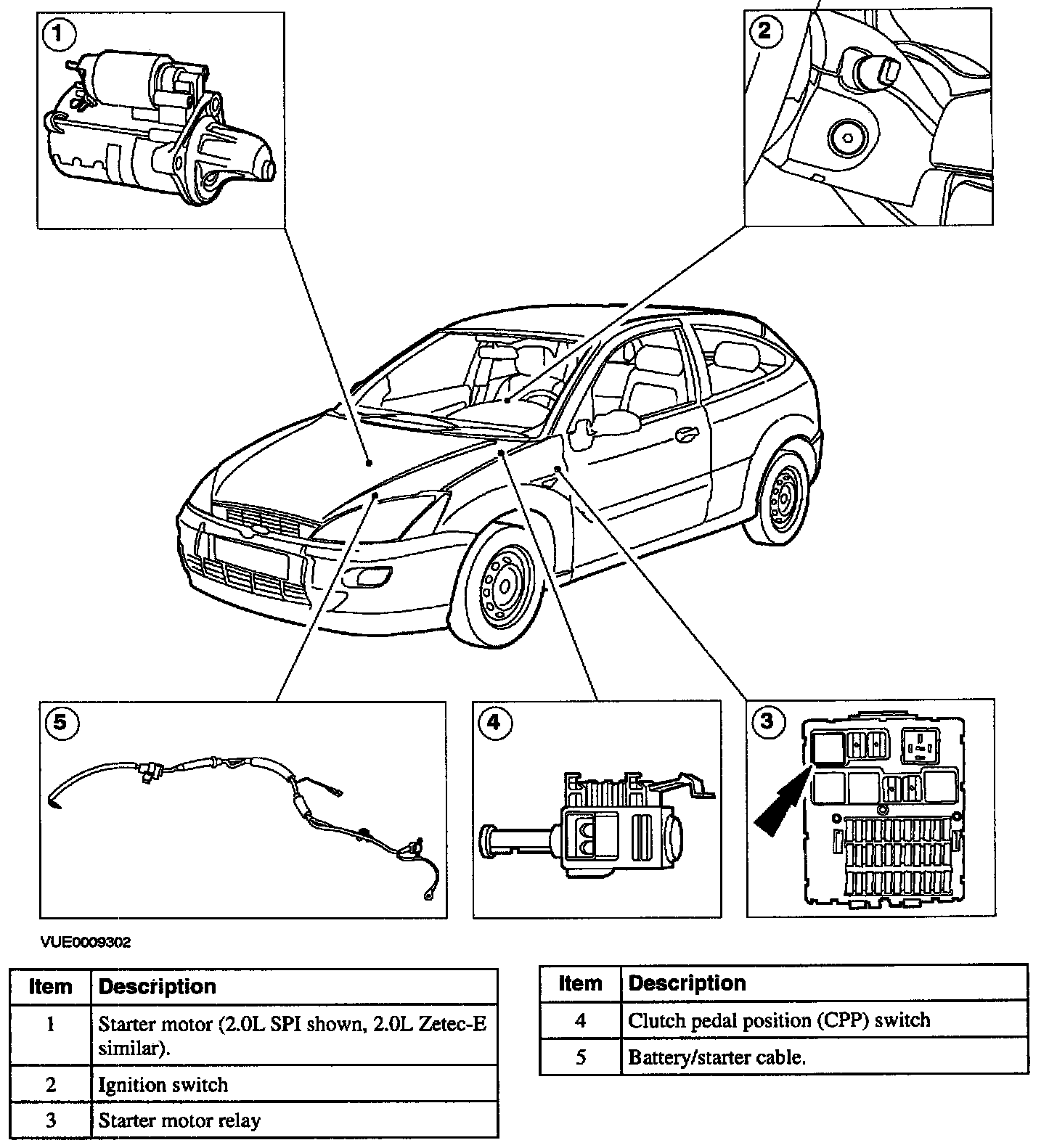 1

2

5

4

3

VUE0009302

| Item | Description |
|---|---|
| 1 | Starter motor (2.0L SPI shown, 2.0L Zetec-E similar). |
| 2 | Ignition switch |
| 3 | Starter motor relay |

| Item | Description |
|---|---|
| 4 | Clutch pedal position (CPP) switch |
| 5 | Battery/starter cable. |