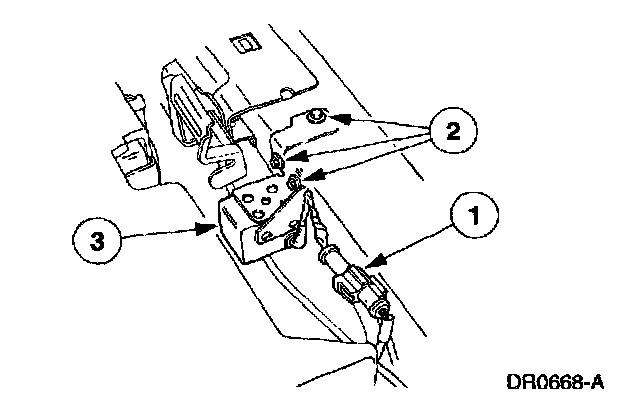 2
1
3
DR0668-A