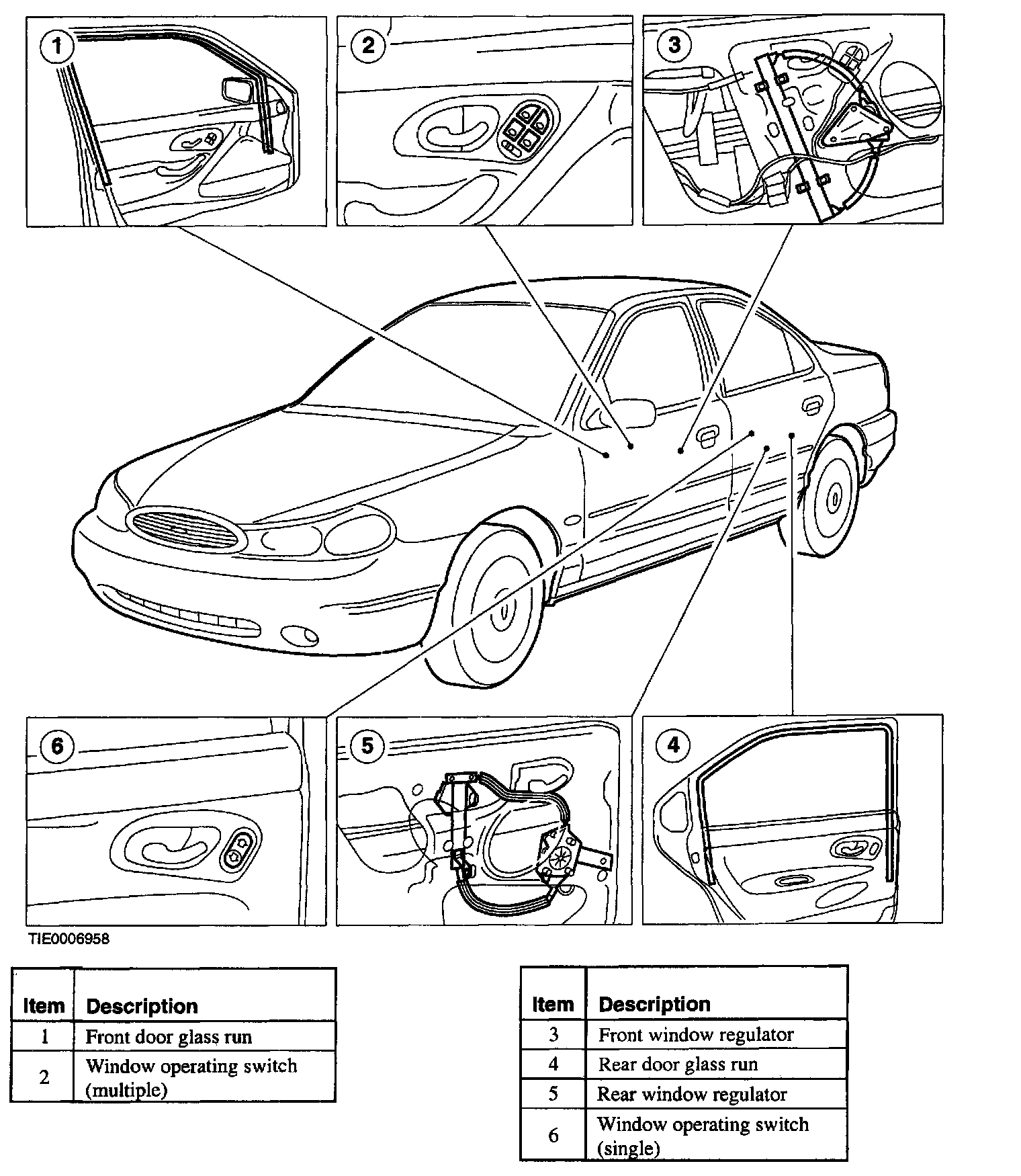 1

2

3

6

5

4

TIE0006958

| Item | Description |
|---|---|
| 1 | Front door glass run |
| 2 | Window operating switch (multiple) |

| Item | Description |
|---|---|
| 3 | Front window regulator |
| 4 | Rear door glass run |
| 5 | Rear window regulator |
| 6 | Window operating switch (single) |