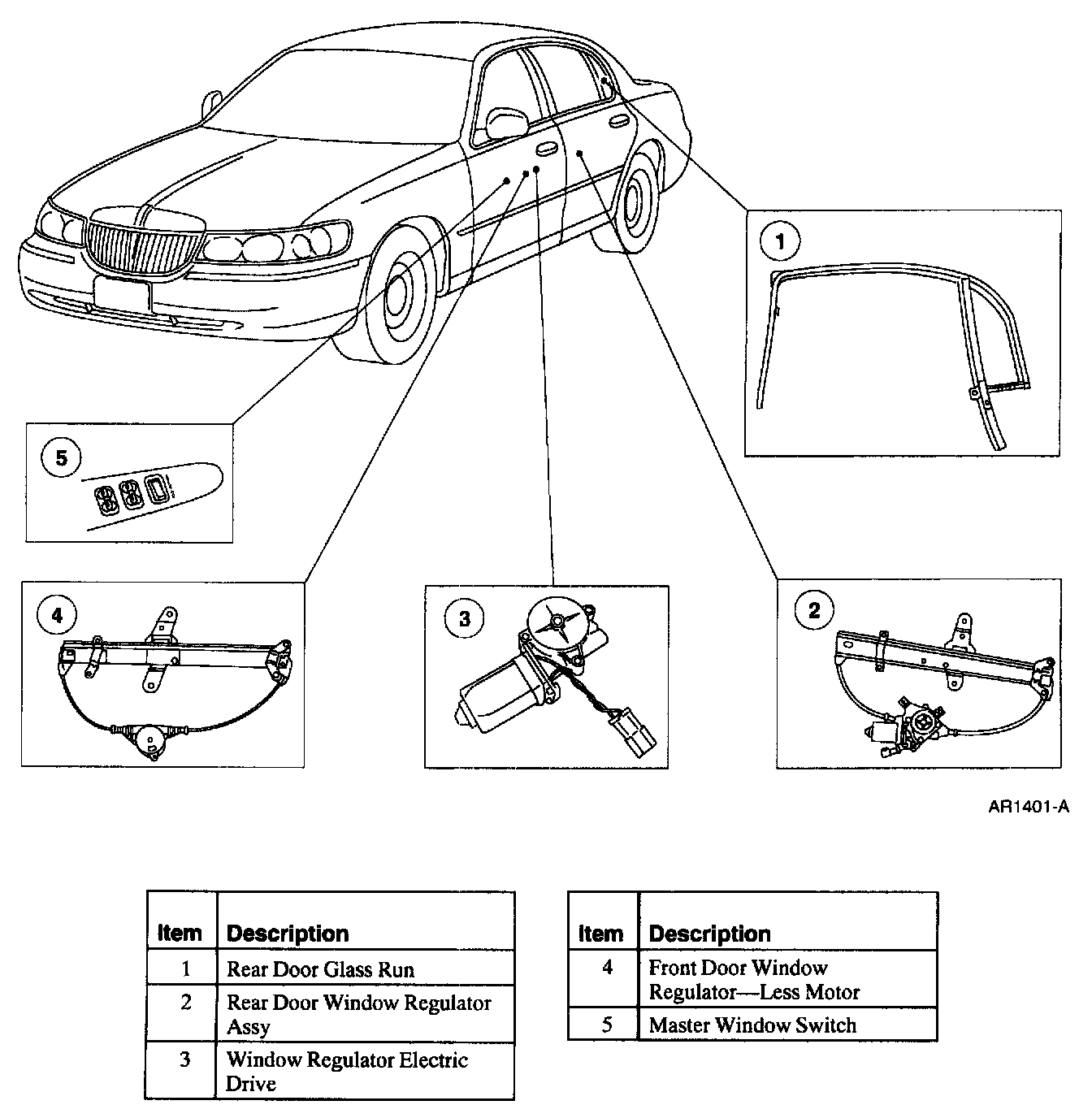 1

5

4

3

2

AR1401-A

| Item | Description |
|---|---|
| 1 | Rear Door Glass Run |
| 2 | Rear Door Window Regulator Assy |
| 3 | Window Regulator Electric Drive |

| Item | Description |
|---|---|
| 4 | Front Door Window Regulator—Less Motor |
| 5 | Master Window Switch |