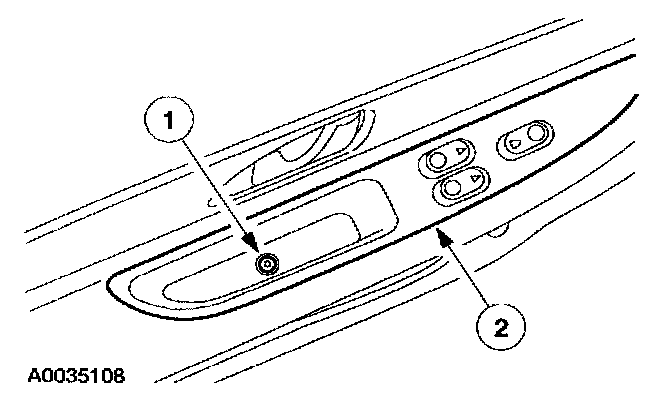 1

2

A0035108