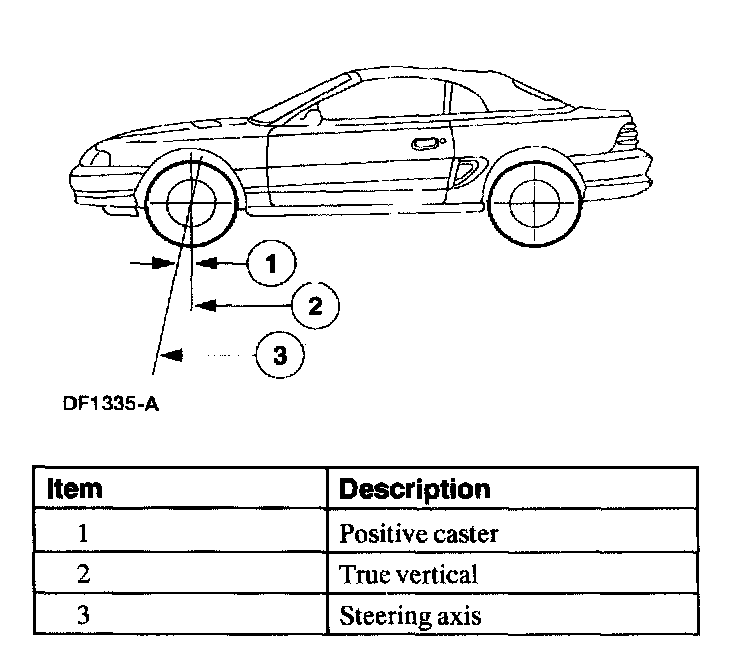 1
2
3

DF1335-A

| Item | Description |
|---|---|
| 1 | Positive caster |
| 2 | True vertical |
| 3 | Steering axis |