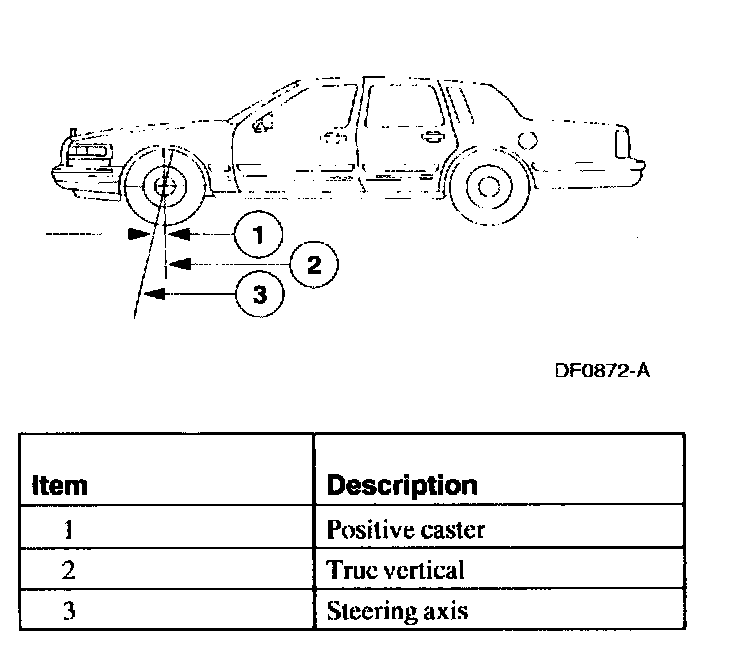 1
2
3

DF0872-A

| Item | Description |
|---|---|
| 1 | Positive caster |
| 2 | True vertical |
| 3 | Steering axis |