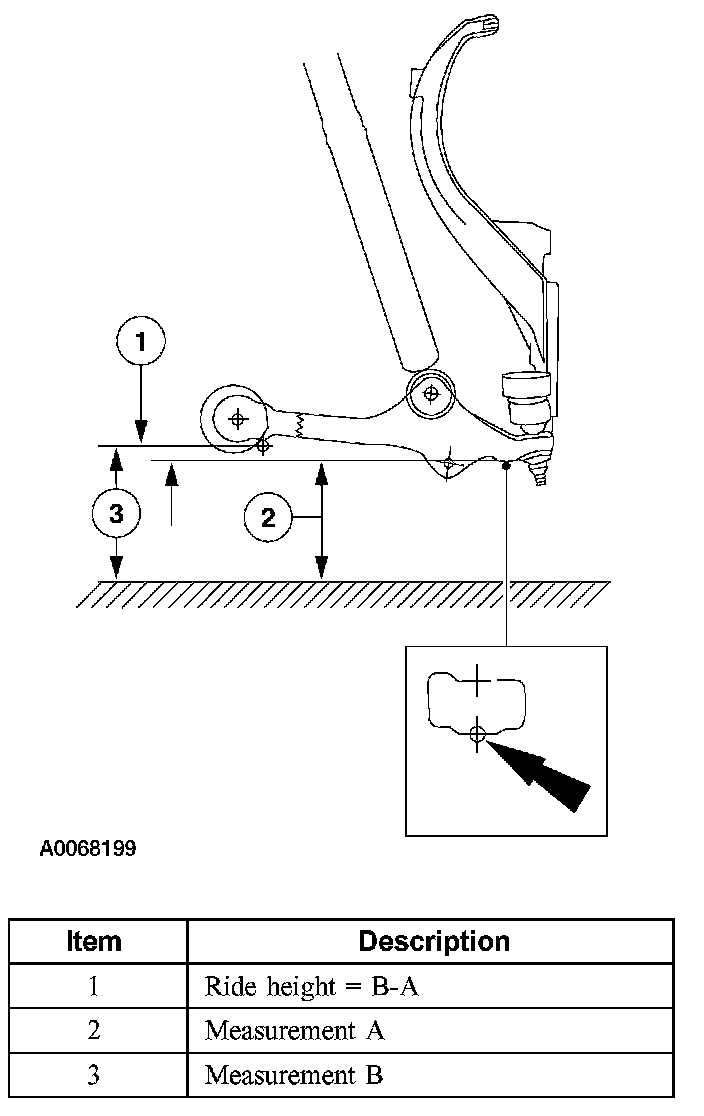 1

3

2

A0068199

| Item | Description |
|---|---|
| 1 | Ride height = B-A |
| 2 | Measurement A |
| 3 | Measurement B |