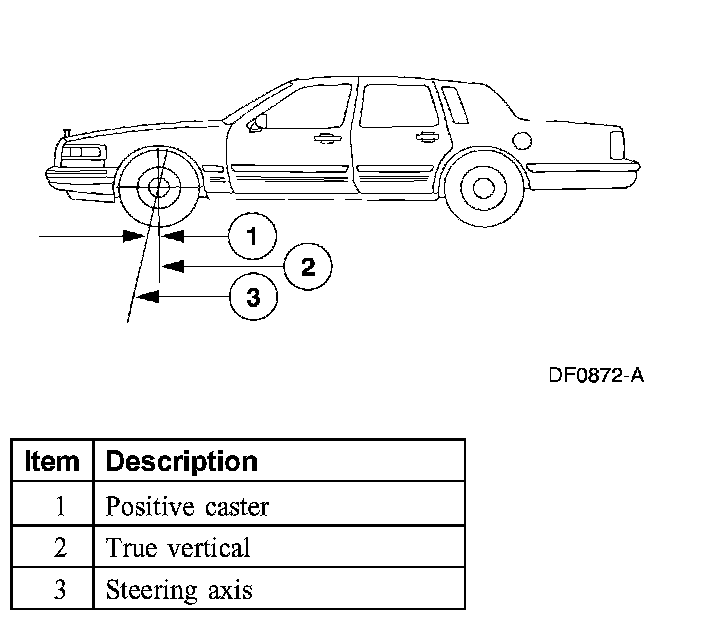 1
2
3

DF0872-A

| Item | Description |
|---|---|
| 1 | Positive caster |
| 2 | True vertical |
| 3 | Steering axis |