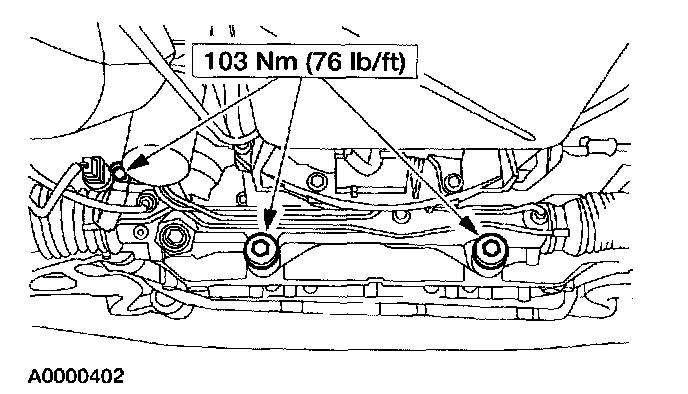 103 Nm (76 lb/ft)

A0000402