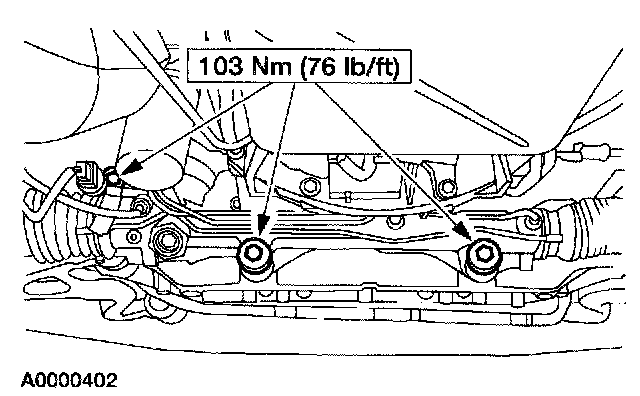 103 Nm (76 lb/ft)

A0000402