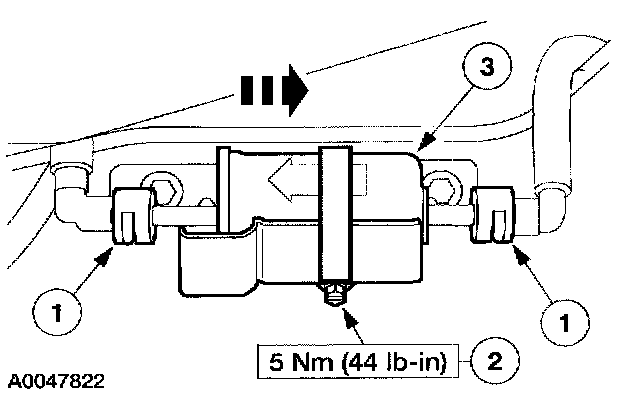 3

1

1

5 Nm (44 lb-in)

2

A0047822