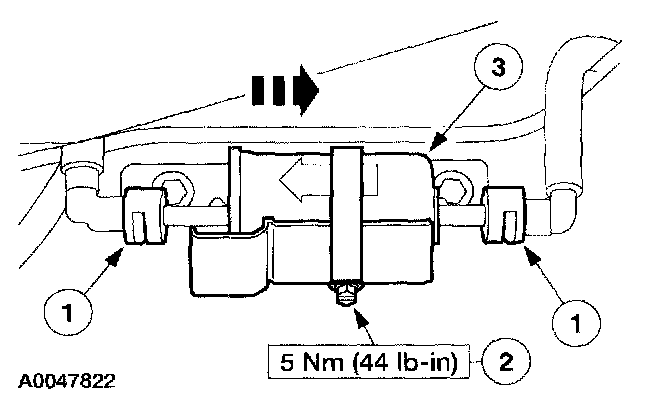 3

1

1

5 Nm (44 lb-in)

2

A0047822