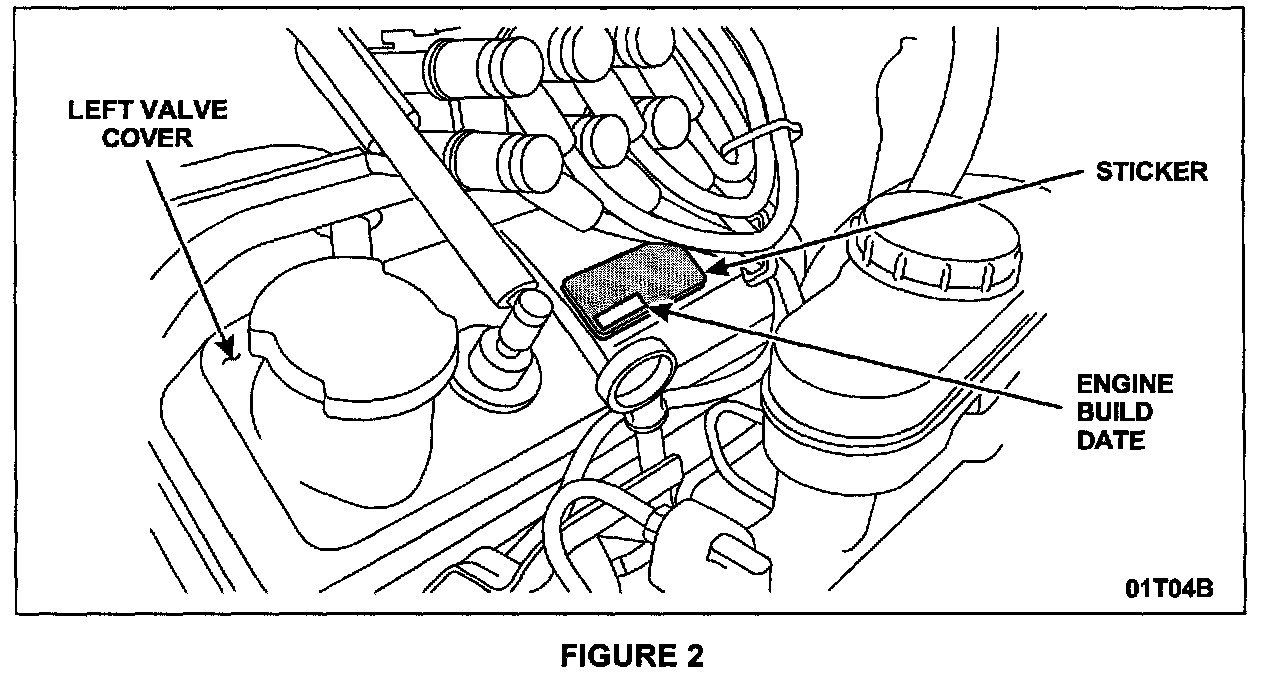 LEFT VALVE COVER

STICKER

ENGINE BUILD DATE

01T04B

FIGURE 2