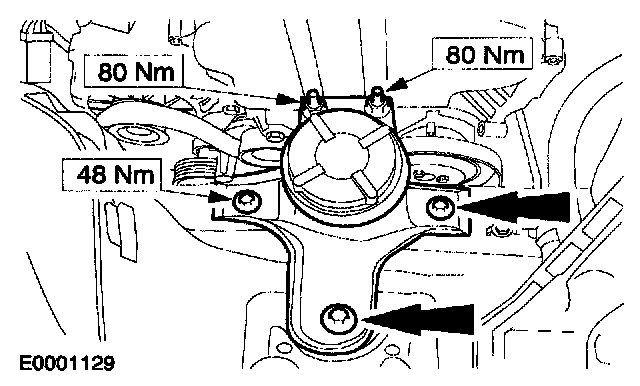 80 Nm

80 Nm

48 Nm

E0001129