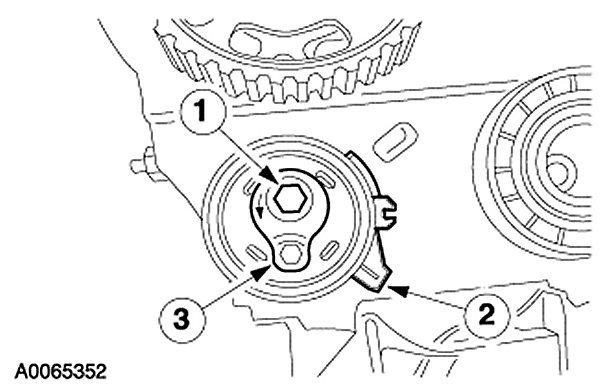 1
3
2
A0065352