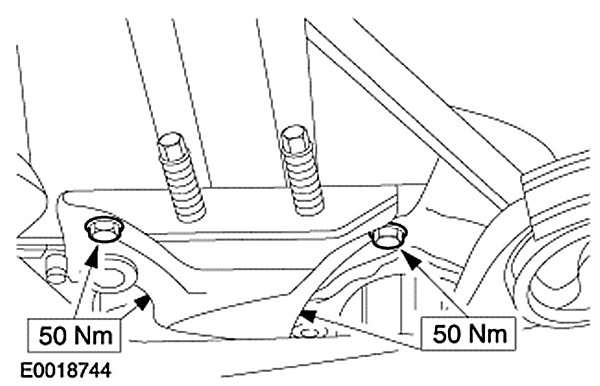 50 Nm

50 Nm

E0018744